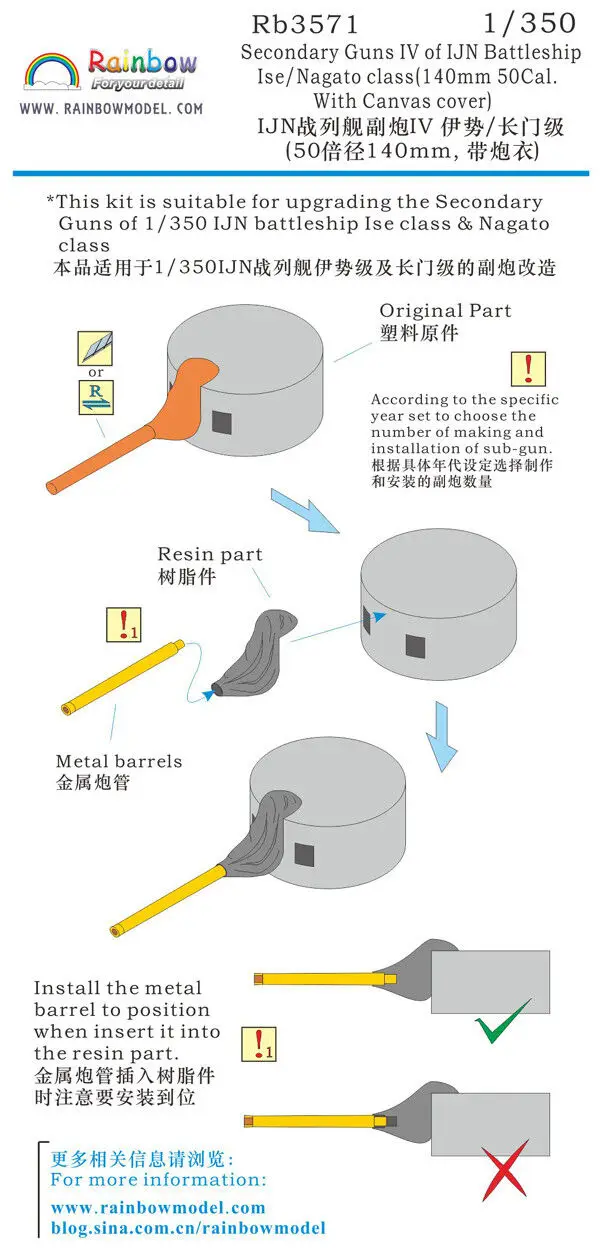 Rainbow
Foryourdetail
WWW. RAINBOWMODEL. COM

Rb3571 1/350
Secondary Guns IV of IJN Battleship Ise/Nagato class(140mm 50Cal. With Canvas cover)
IJN战列舰副炮IV 伊势/长门级 (50倍径140mm, 带炮衣)

*This kit is suitable for upgrading the Secondary Guns of 1/350 IJN battleship Ise class & Nagato class
本品适用于1/350IJN战列舰伊势级及长门级的副炮改造

or
R

Original Part
塑料原件

!

According to the specific year set to choose the number of making and installation of sub-gun.
根据具体年代设定选择制作和安装的副炮数量

Resin part
树脂件

!1

Metal barrels
金属炮管

Install the metal barrel to position when insert it into the resin part.
金属炮管插入树脂件时注意要安装到位

!1

更多相关信息请浏览:
For more information:
www.rainbowmodel.com
blog.sina.com.cn/rainbowmodel