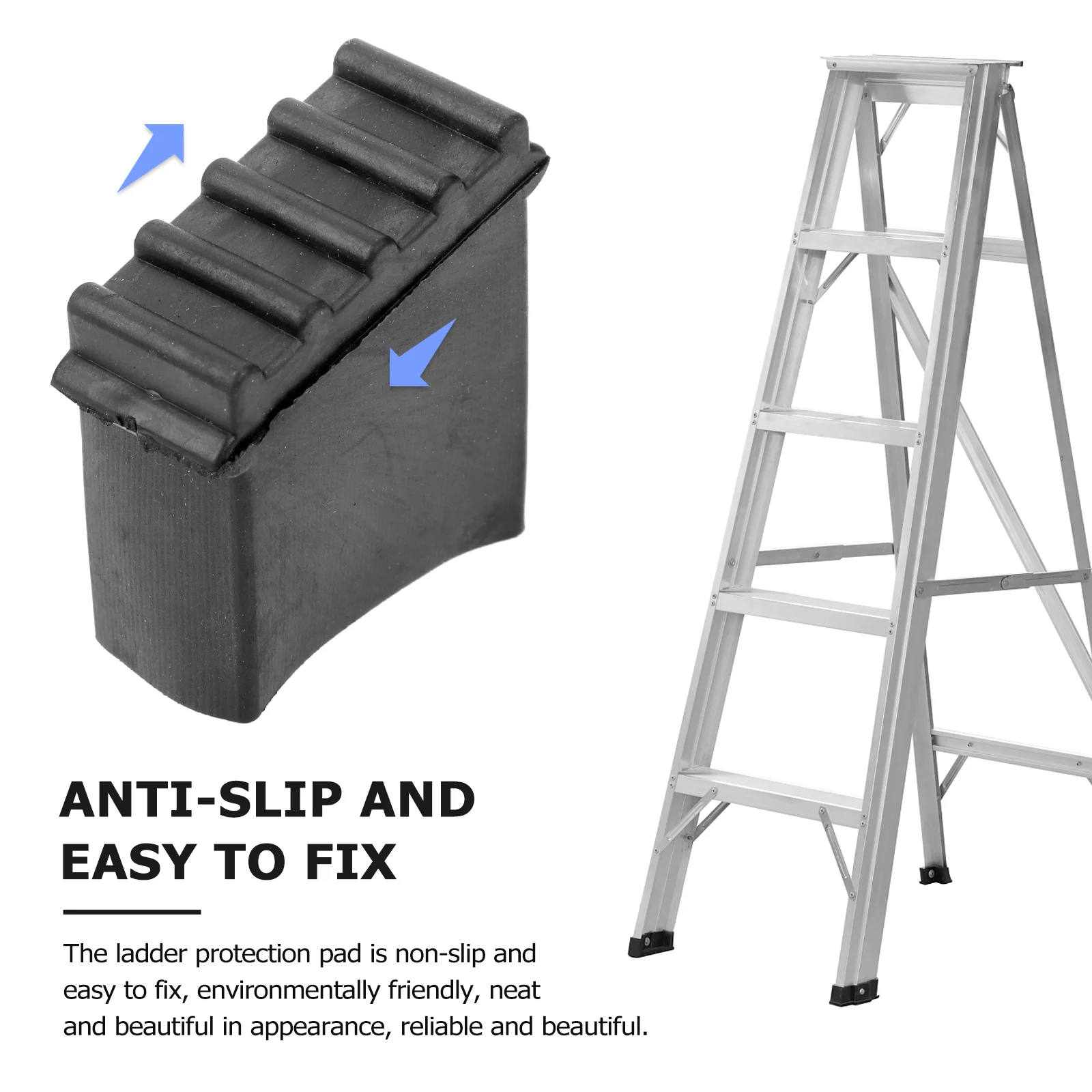 ANTI-SLIP AND EASY TO FIX

The ladder protection pad is non-slip and easy to fix, environmentally friendly, neat and beautiful in appearance, reliable and beautiful.