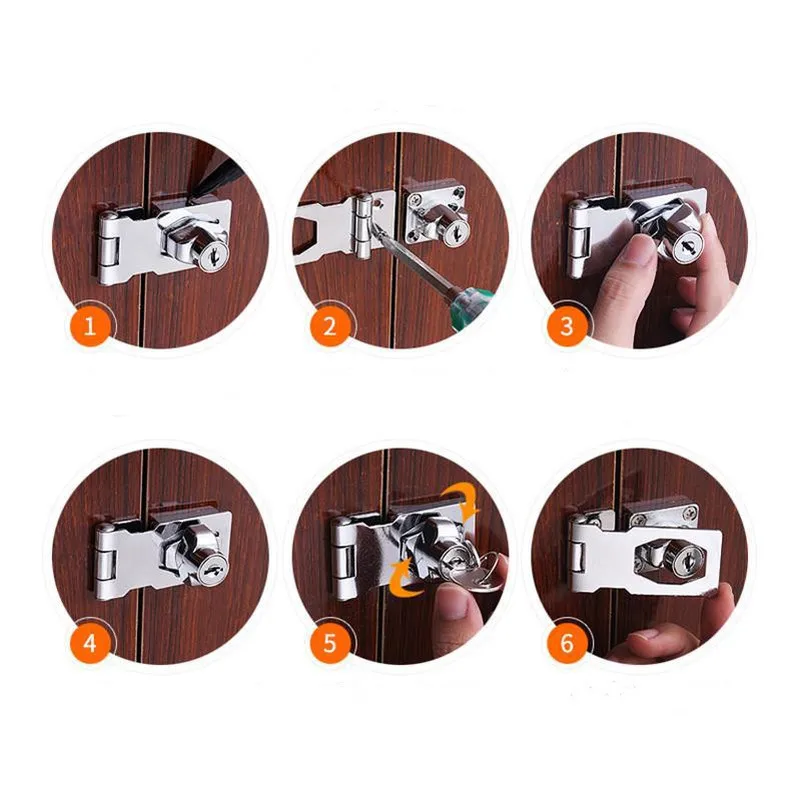 1
2
3
4
5
6