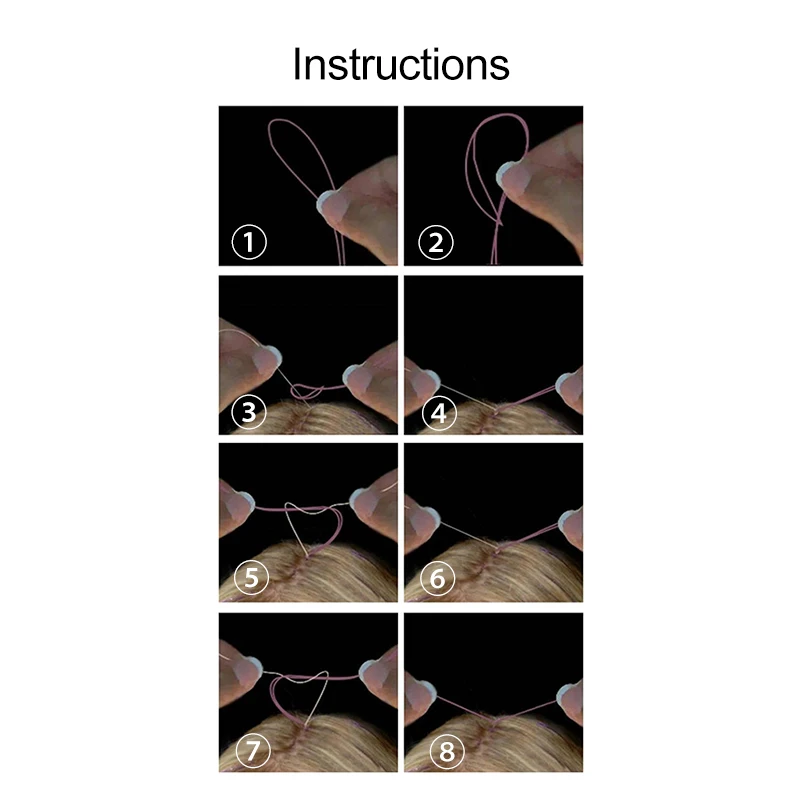 Instructions

①

②

③

④

⑤

⑥

⑦

⑧