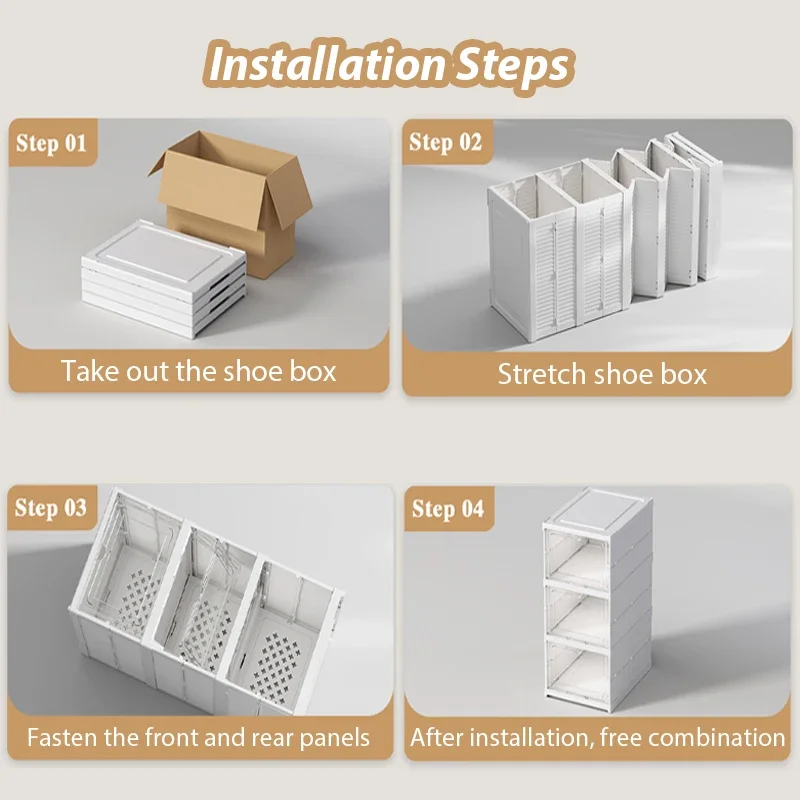 Installation Steps

Step 01

Take out the shoe box

Step 02

Stretch shoe box

Step 03

Fasten the front and rear panels

Step 04

After installation, free combination