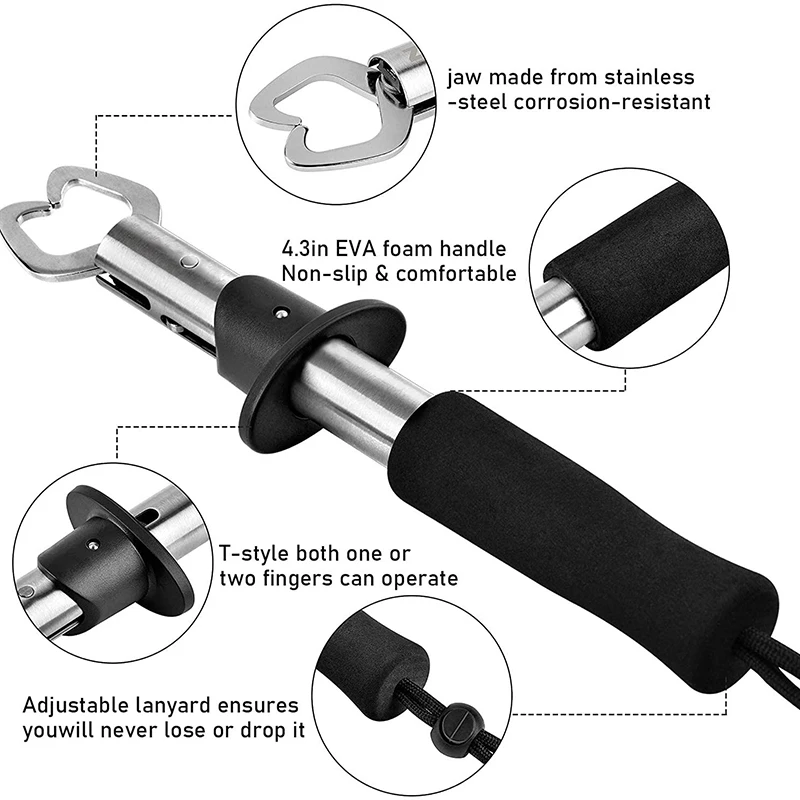 jaw made from stainless -steel corrosion-resistant

4.3in EVA foam handle
Non-slip & comfortable

T-style both one or two fingers can operate

Adjustable lanyard ensures youwill never lose or drop it