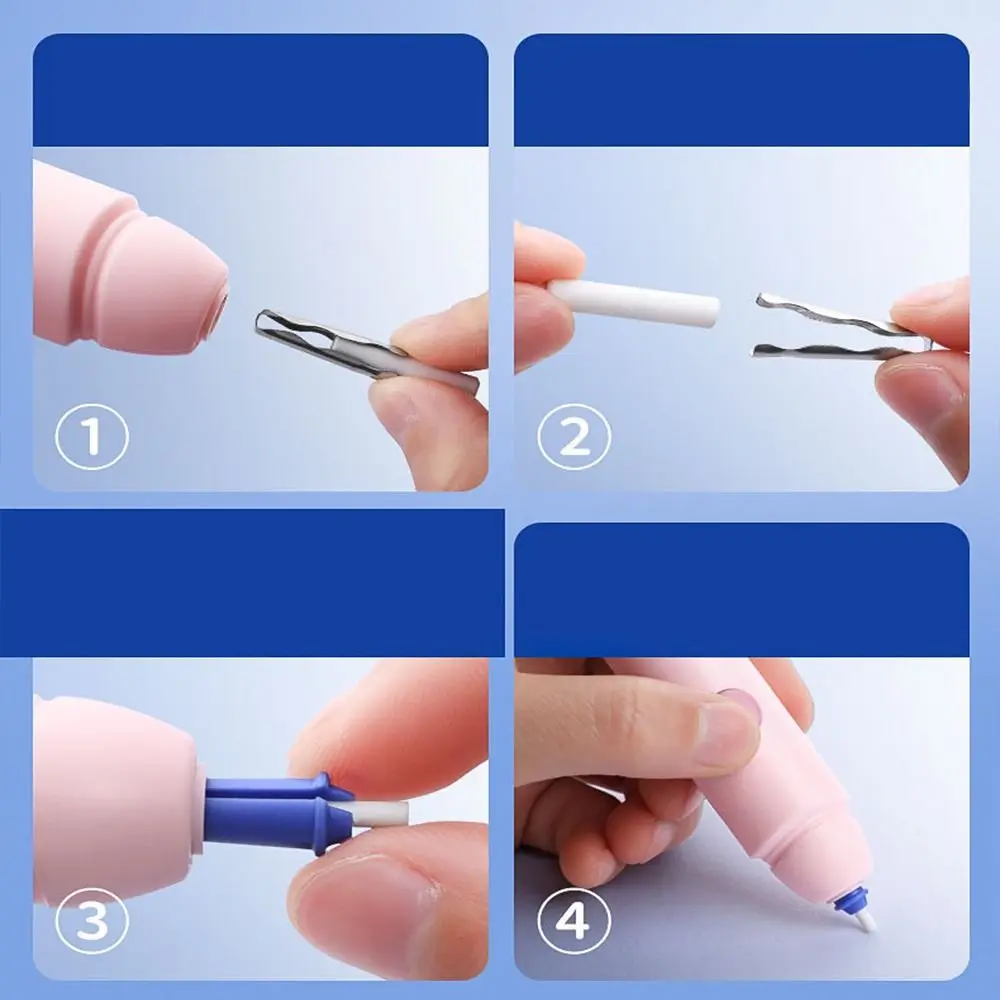 1

2

3

4