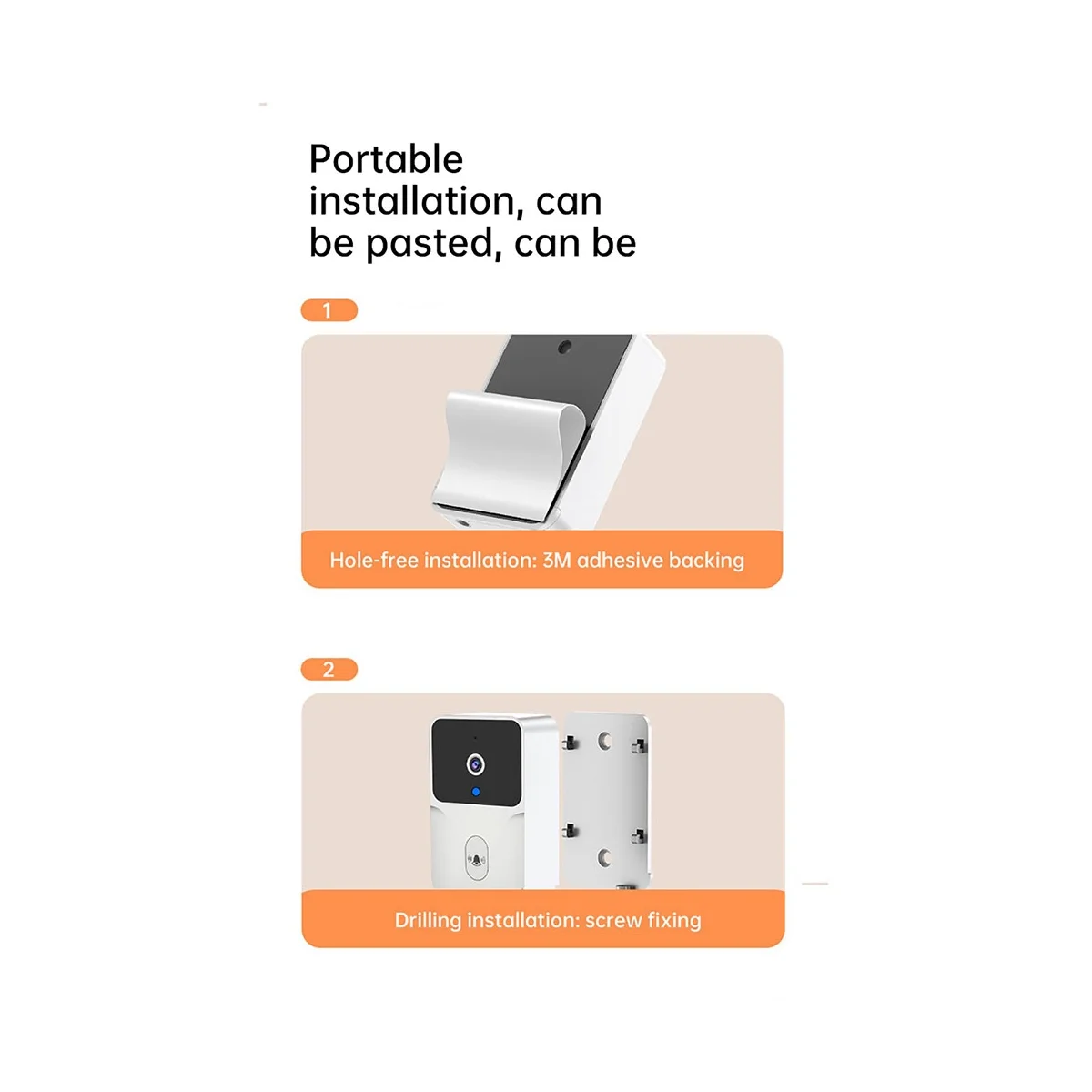 Portable installation, can be pasted, can be

1

Hole-free installation: 3M adhesive backing

2

Drilling installation: screw fixing