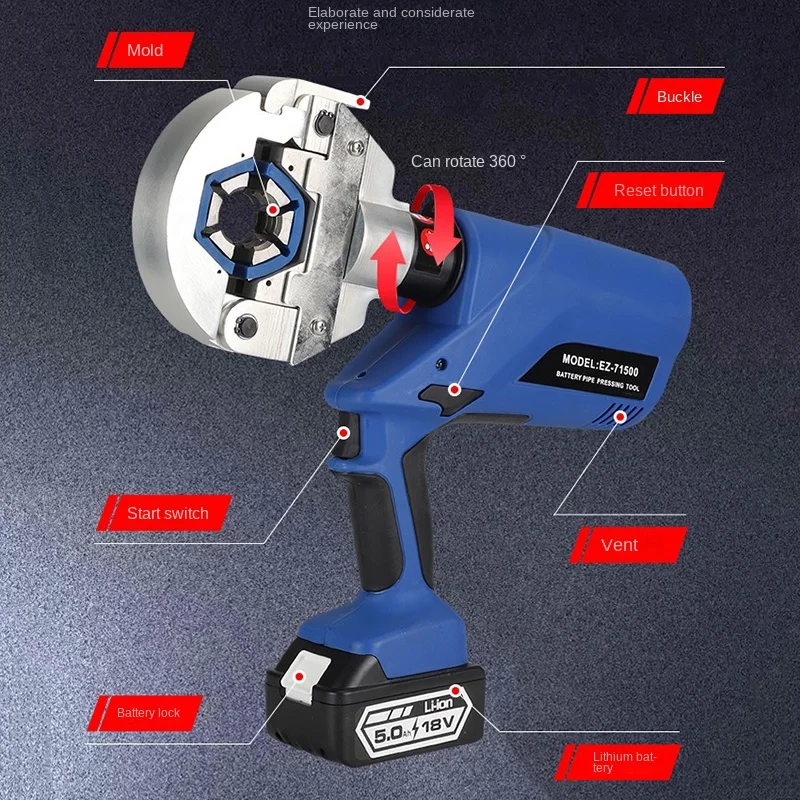 Elaborate and considerate experience

Mold

Buckle

Can rotate 360 °

Reset button

MODEL:EZ-71500
BATTERY PIPE PRESSING TOOL

Start switch

Vent

Battery lock

Li-ion
5.0Ah 18V

Lithium battery