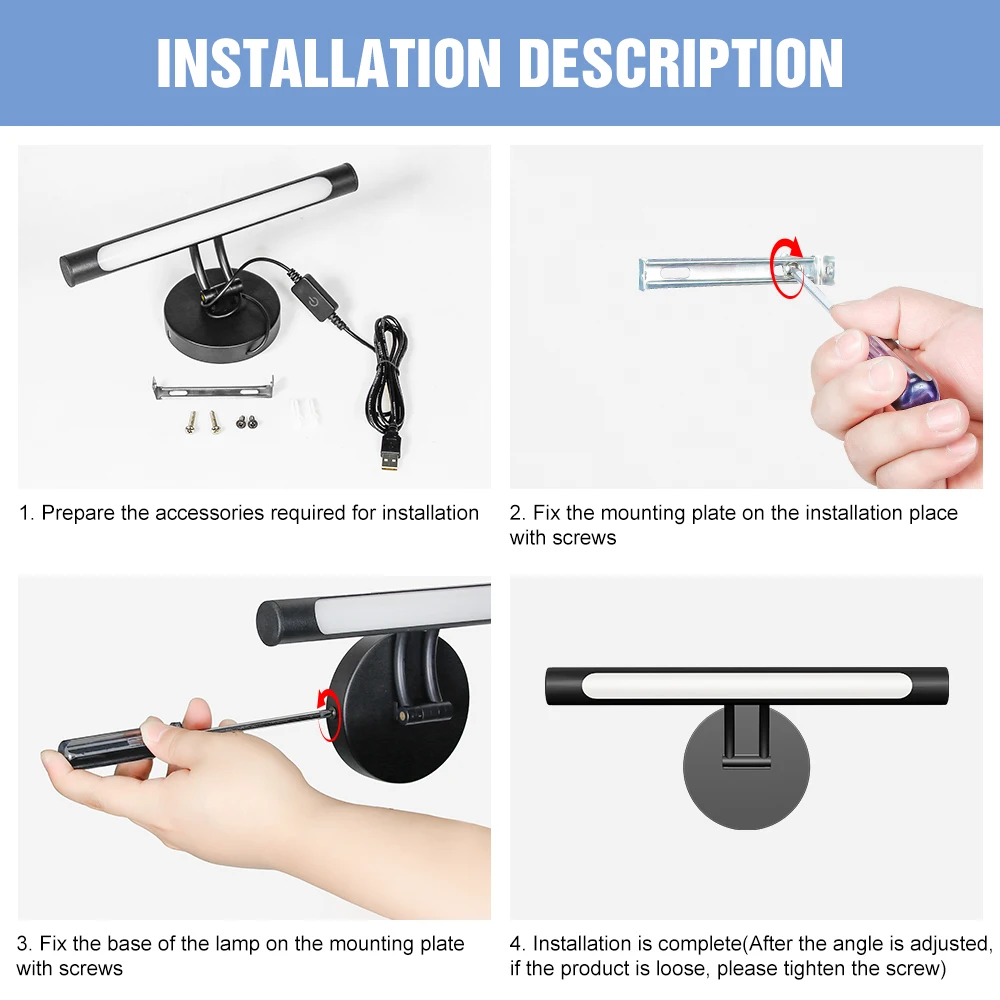 INSTALLATION DESCRIPTION

1. Prepare the accessories required for installation

2. Fix the mounting plate on the installation place with screws

3. Fix the base of the lamp on the mounting plate with screws

4. Installation is complete(After the angle is adjusted, if the product is loose, please tighten the screw)