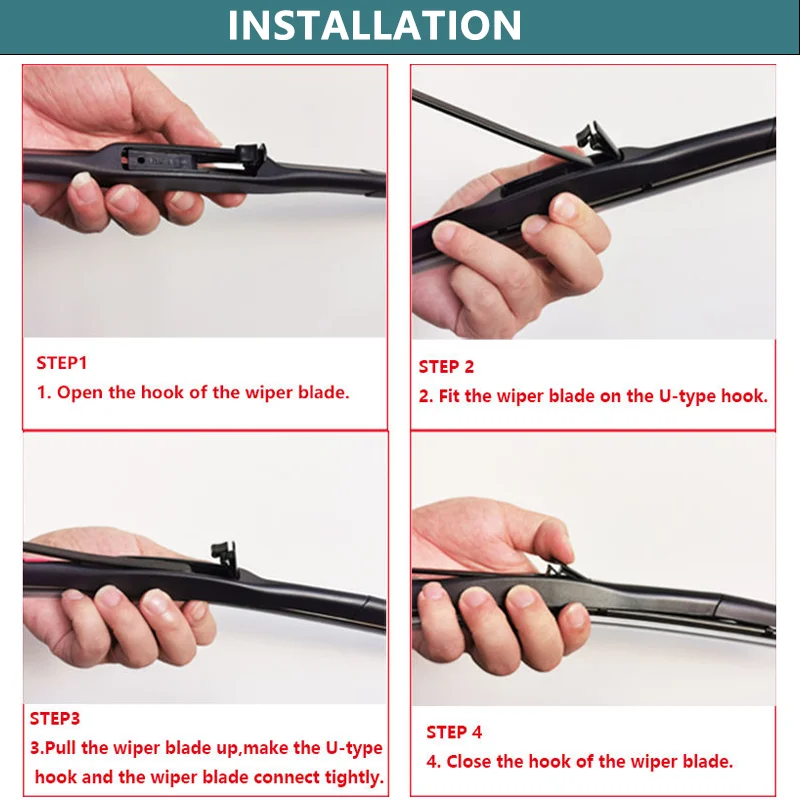 INSTALLATION

STEP1
1. Open the hook of the wiper blade.

STEP 2
2. Fit the wiper blade on the U-type hook.

STEP3
3.Pull the wiper blade up,make the U-type hook and the wiper blade connect tightly.

STEP 4
4. Close the hook of the wiper blade.