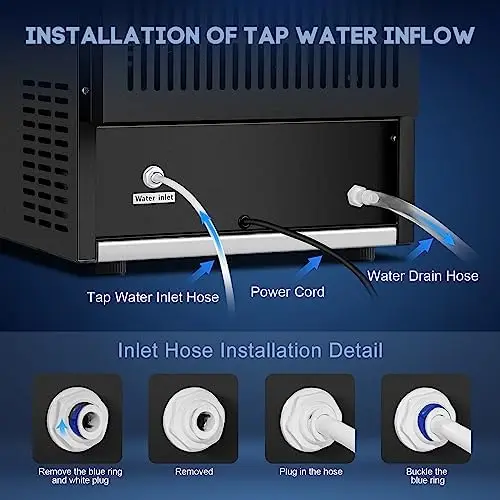 INSTALLATION OF TAP WATER INFLOW

Water inlet

Tap Water Inlet Hose

Power Cord

Water Drain Hose

Inlet Hose Installation Detail

Remove the blue ring and white plug

Removed

Plug in the hose

Buckle the blue ring