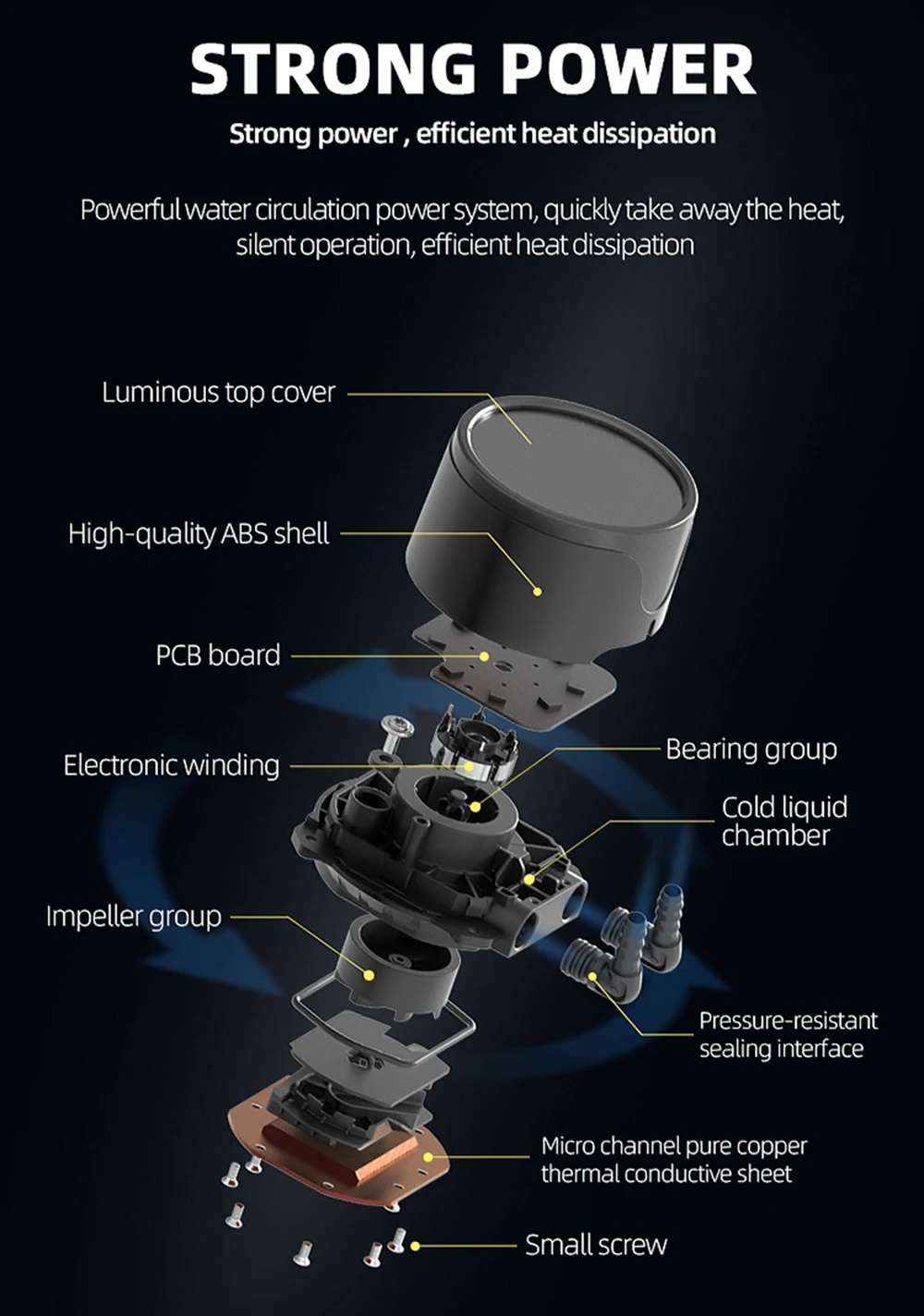 STRONG POWER

Strong power , efficient heat dissipation

Powerful water circulation power system, quickly take away the heat, silent operation, efficient heat dissipation

Luminous top cover

High-quality ABS shell

PCB board

Electronic winding

Bearing group

Cold liquid chamber

Impeller group

Pressure-resistant sealing interface

Micro channel pure copper thermal conductive sheet

Small screw