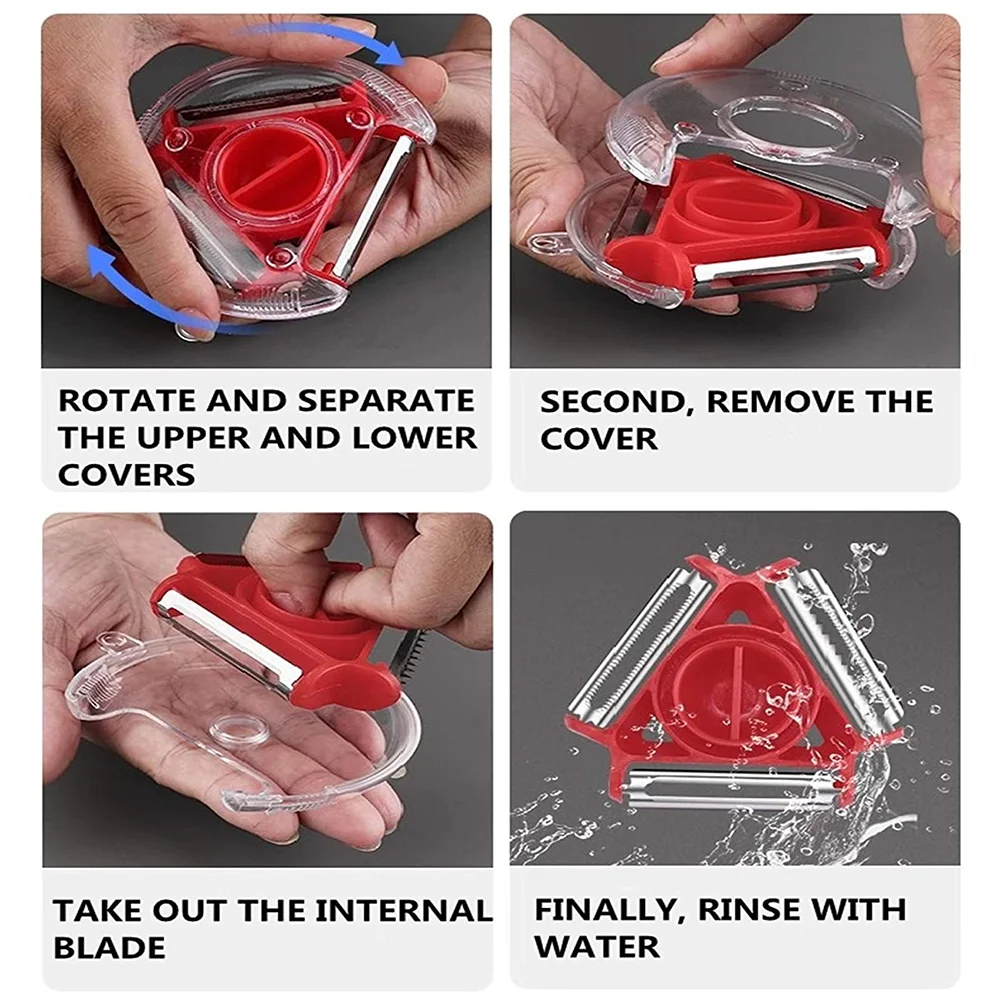 ROTATE AND SEPARATE THE UPPER AND LOWER COVERS

SECOND, REMOVE THE COVER

TAKE OUT THE INTERNAL BLADE

FINALLY, RINSE WITH WATER