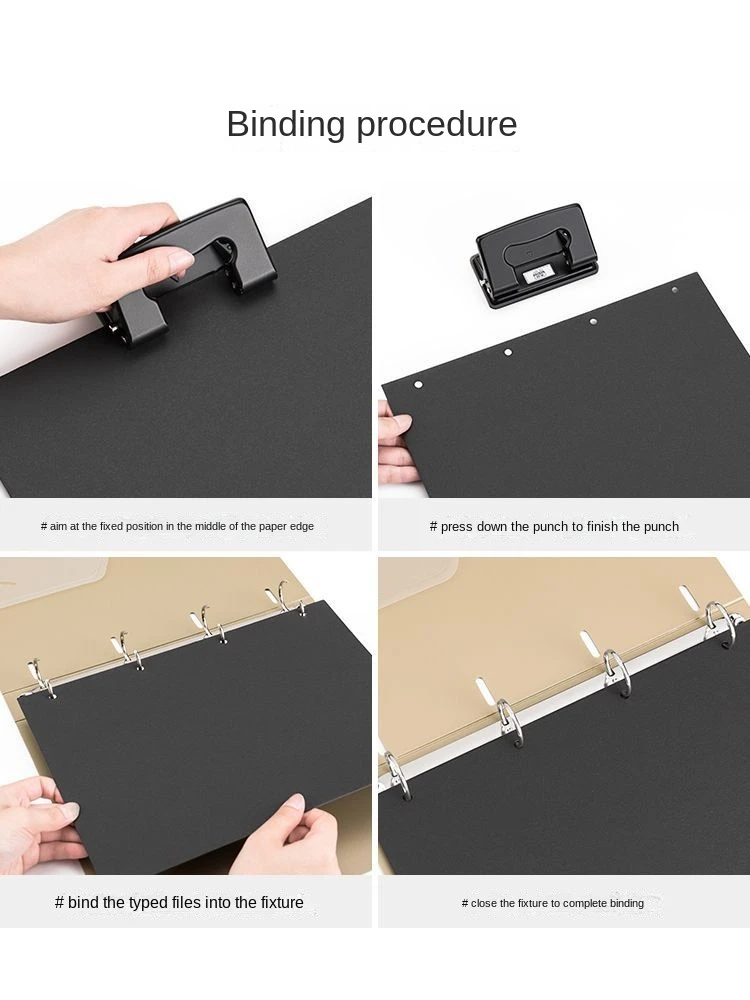 Binding procedure

# aim at the fixed position in the middle of the paper edge

# press down the punch to finish the punch

# bind the typed files into the fixture

# close the fixture to complete binding