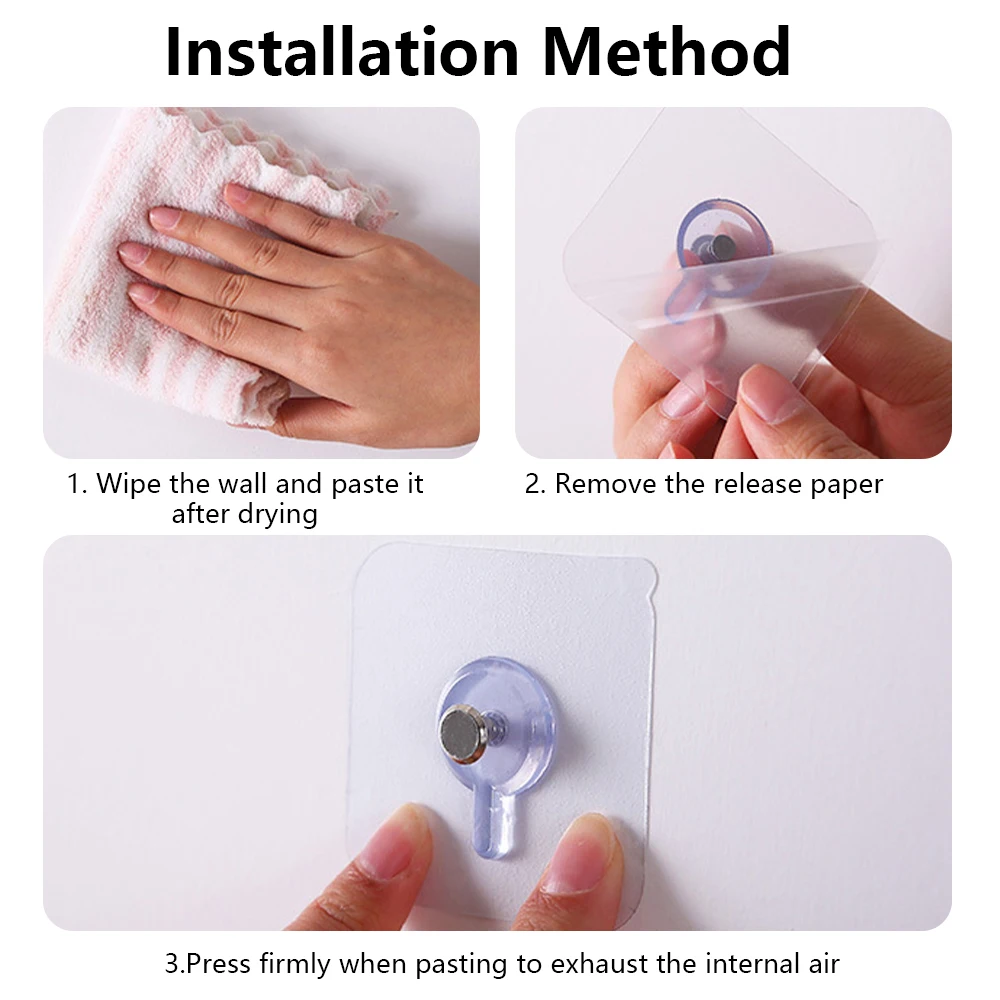 Installation Method

1. Wipe the wall and paste it after drying

2. Remove the release paper

3.Press firmly when pasting to exhaust the internal air