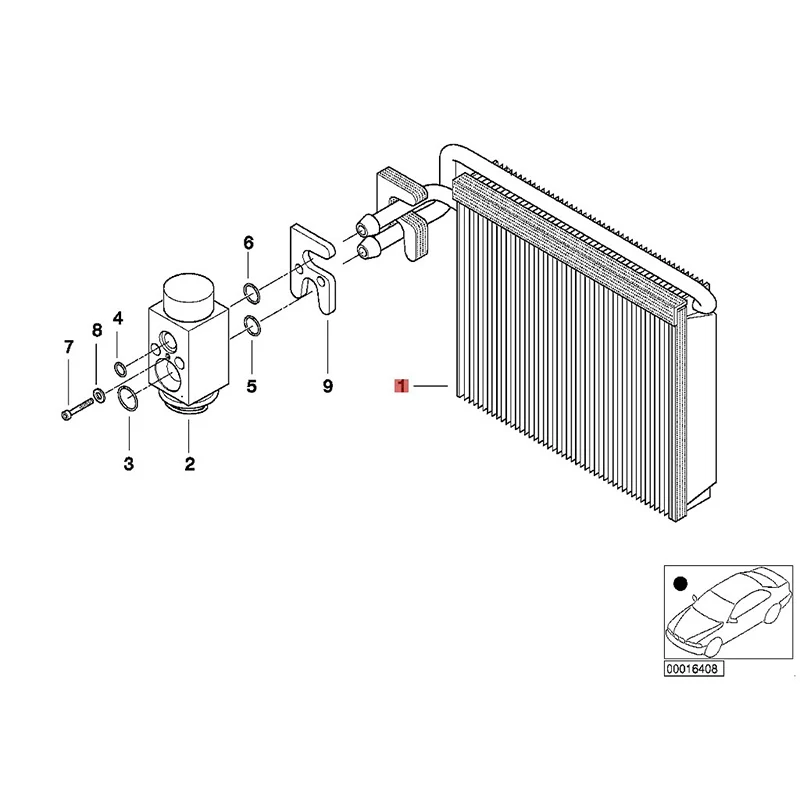 6
4
8
7
5
9
1
3
2
00016408