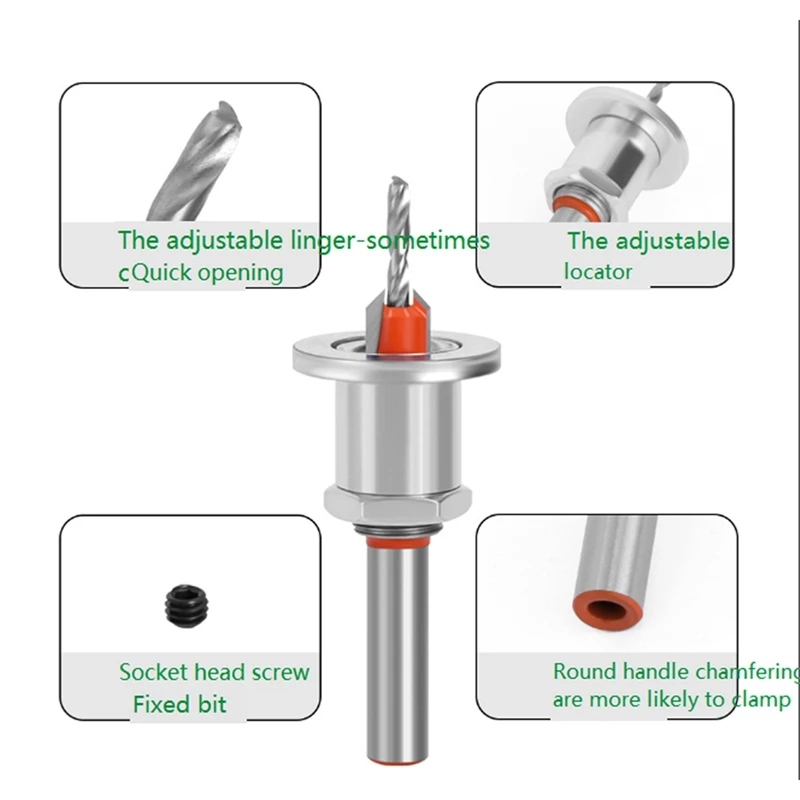 The adjustable linger-sometimes
cQuick opening

The adjustable
locator

Socket head screw
Fixed bit

Round handle chamfering
are more likely to clamp