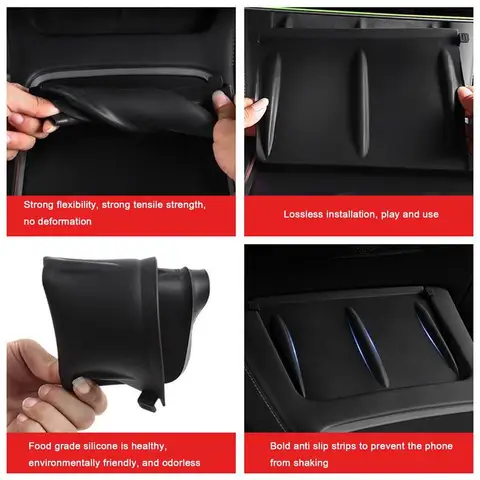 Strong flexibility, strong tensile strength, no deformation

Lossless installation, play and use

Food grade silicone is healthy, environmentally friendly, and odorless

Bold anti slip strips to prevent the phone from shaking