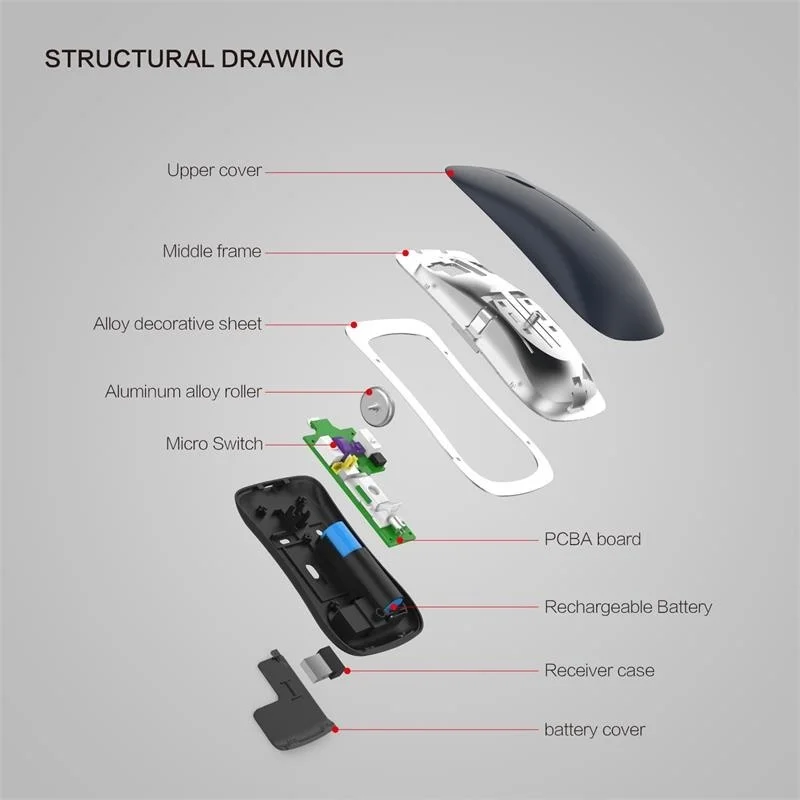 STRUCTURAL DRAWING

Upper cover

Middle frame

Alloy decorative sheet

Aluminum alloy roller

Micro Switch

PCBA board

Rechargeable Battery

Receiver case

battery cover