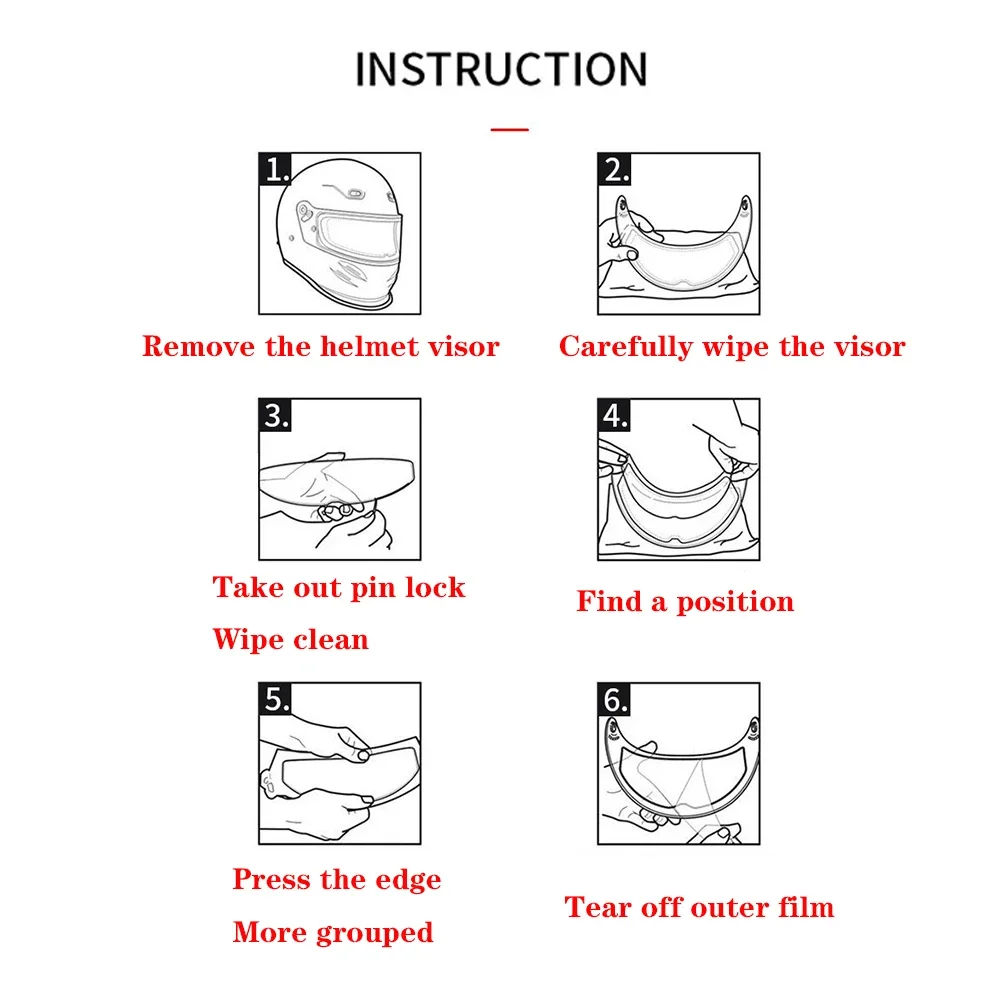 INSTRUCTION

1.
Remove the helmet visor

2.
Carefully wipe the visor

3.
Take out pin lock
Wipe clean

4.
Find a position

5.
Press the edge
More grouped

6.
Tear off outer film