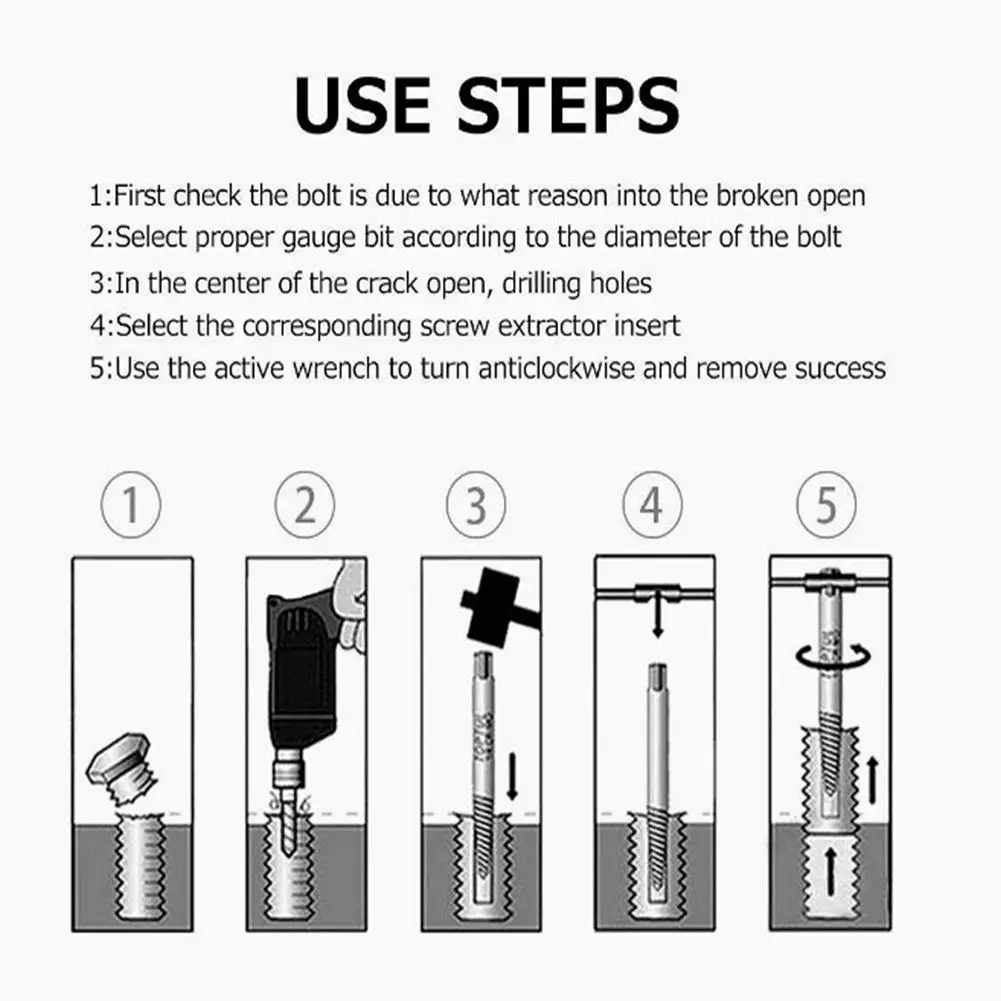 USE STEPS

1:First check the bolt is due to what reason into the broken open
2:Select proper gauge bit according to the diameter of the bolt
3:In the center of the crack open, drilling holes
4:Select the corresponding screw extractor insert
5:Use the active wrench to turn anticlockwise and remove success

1
2
3
4
5