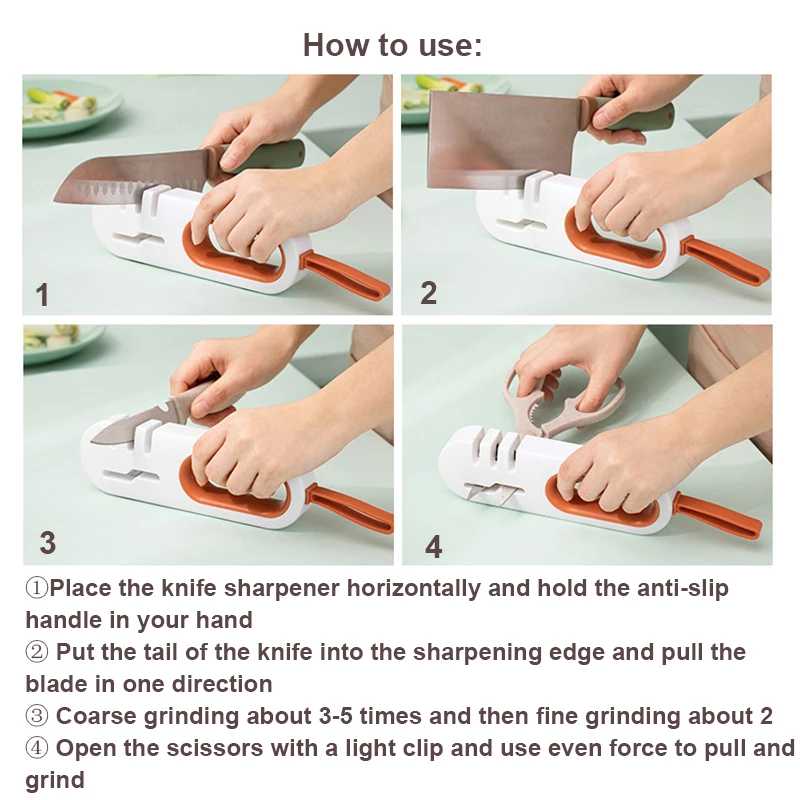 How to use:

1

2

3

4

①Place the knife sharpener horizontally and hold the anti-slip handle in your hand
② Put the tail of the knife into the sharpening edge and pull the blade in one direction
③ Coarse grinding about 3-5 times and then fine grinding about 2
④ Open the scissors with a light clip and use even force to pull and grind