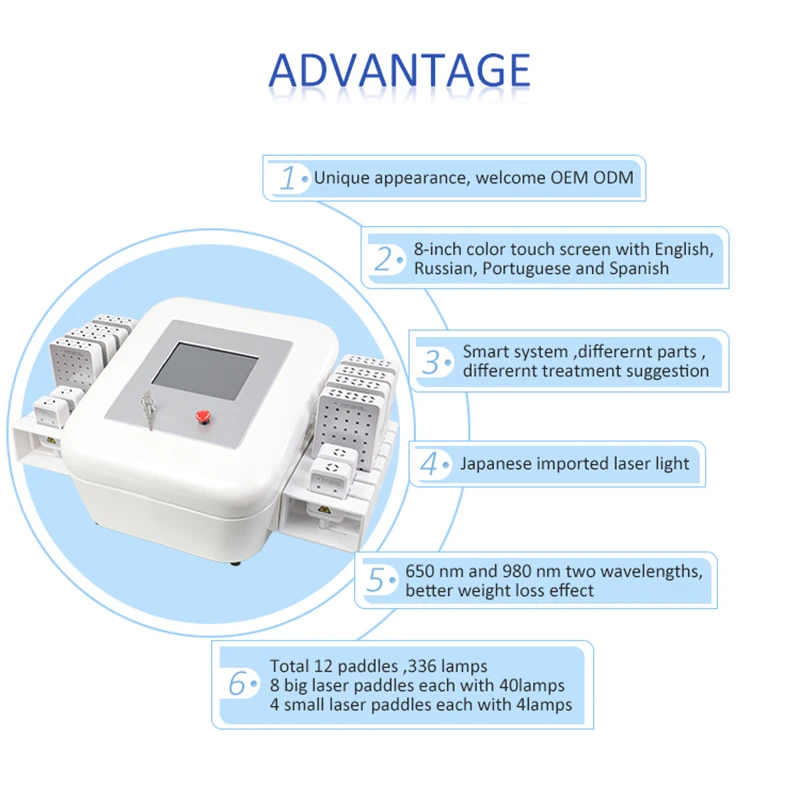 ADVANTAGE

1 Unique appearance, welcome OEM ODM

2 8-inch color touch screen with English, Russian, Portuguese and Spanish

3 Smart system ,differernt parts , differernt treatment suggestion

4 Japanese imported laser light

5 650 nm and 980 nm two wavelengths, better weight loss effect

6 Total 12 paddles ,336 lamps
8 big laser paddles each with 40lamps
4 small laser paddles each with 4lamps