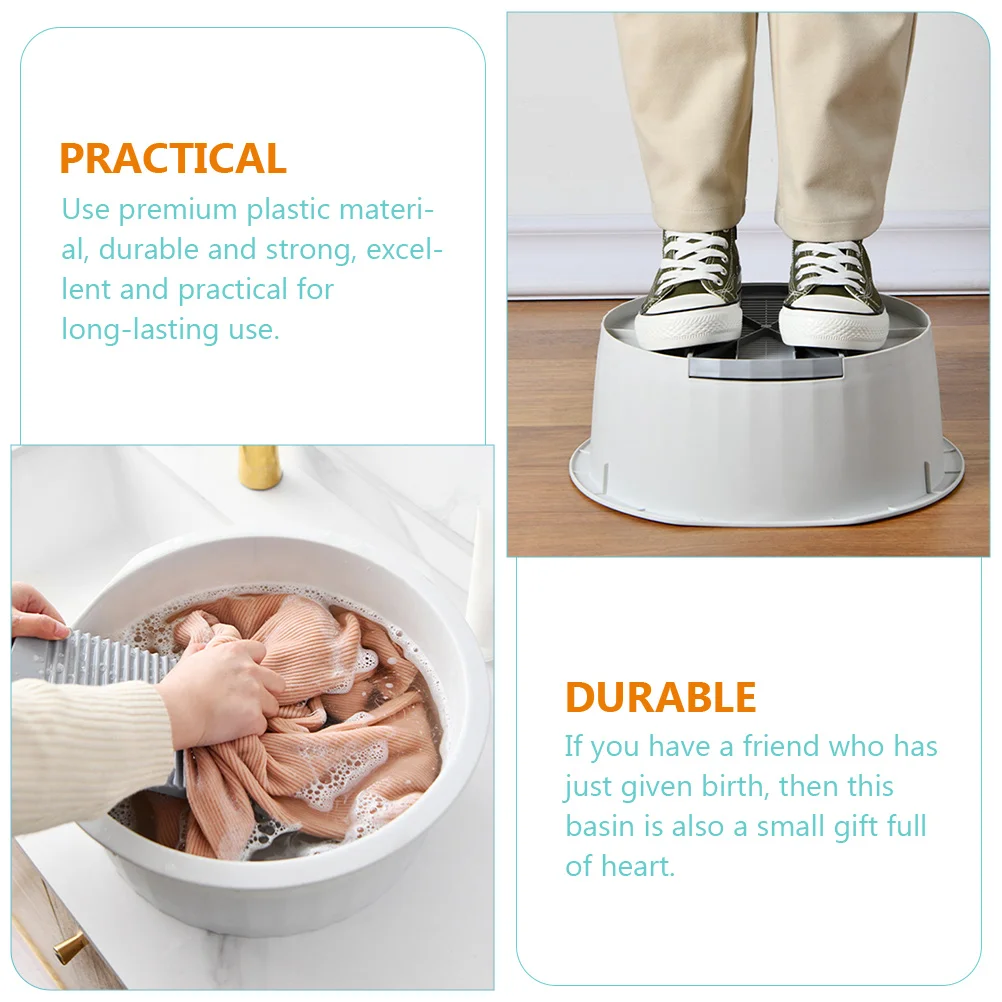 PRACTICAL
Use premium plastic material, durable and strong, excellent and practical for long-lasting use.

DURABLE
If you have a friend who has just given birth, then this basin is also a small gift full of heart.