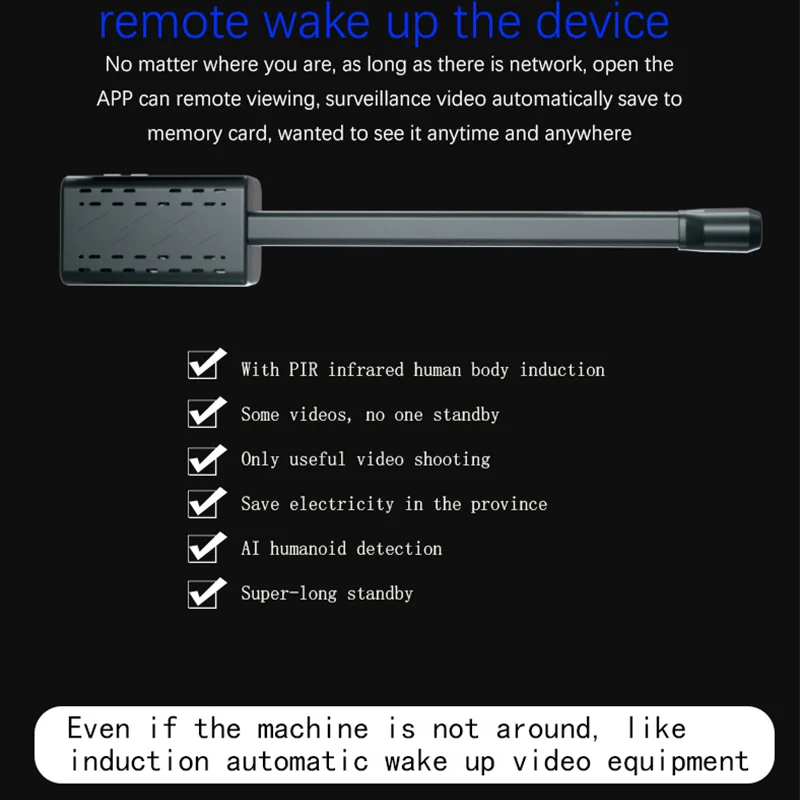 remote wake up the device

No matter where you are, as long as there is network, open the APP can remote viewing, surveillance video automatically save to memory card, wanted to see it anytime and anywhere

With PIR infrared human body induction

Some videos, no one standby

Only useful video shooting

Save electricity in the province

AI humanoid detection

Super-long standby

Even if the machine is not around, like induction automatic wake up video equipment