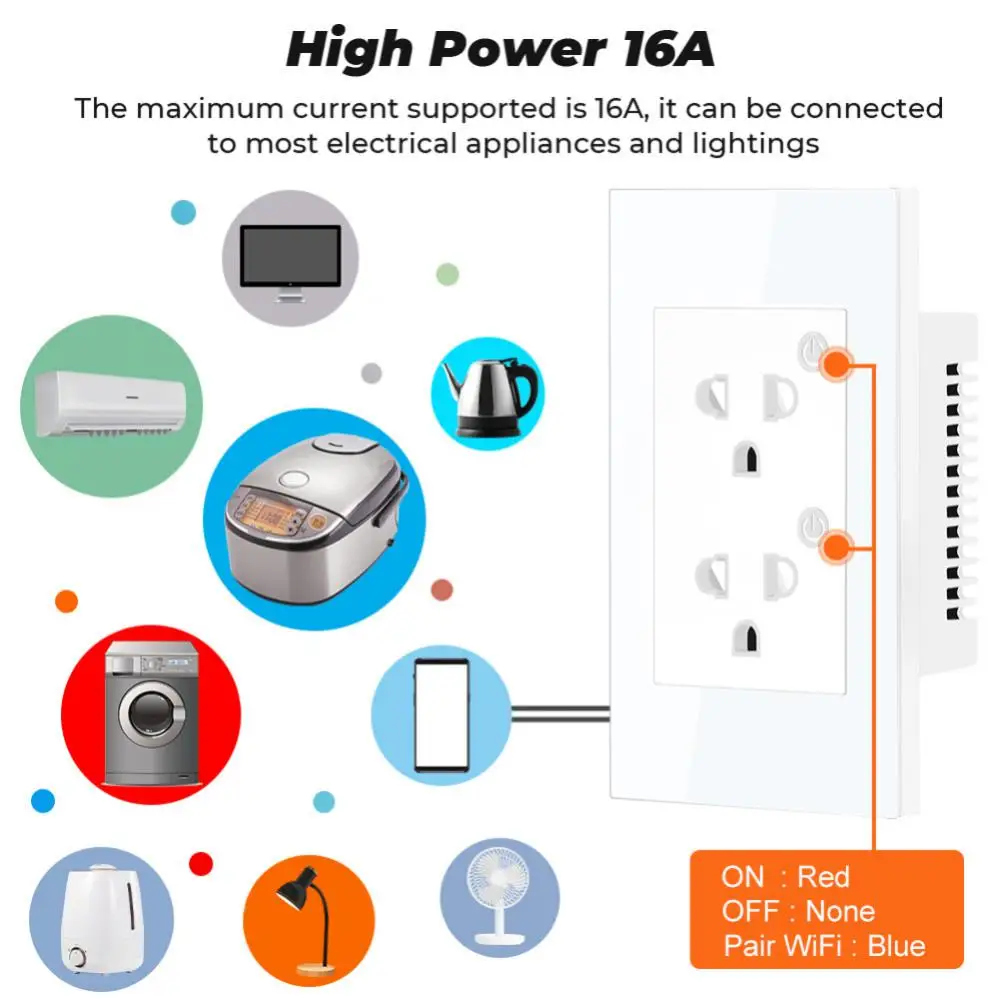 High Power 16A

The maximum current supported is 16A, it can be connected to most electrical appliances and lightings

ON : Red
OFF : None
Pair WiFi : Blue