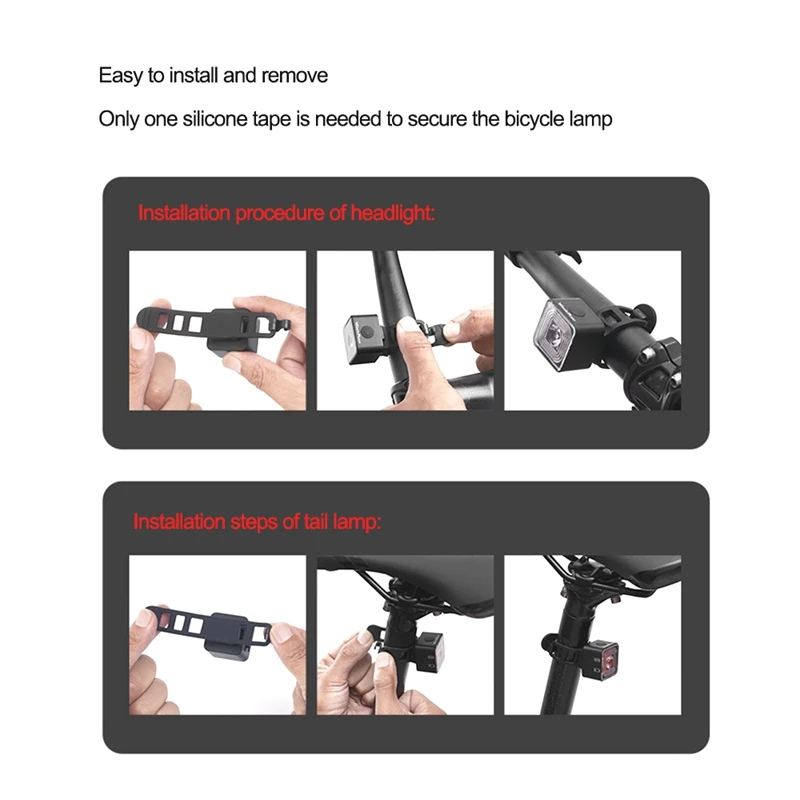 Easy to install and remove

Only one silicone tape is needed to secure the bicycle lamp

Installation procedure of headlight:

Installation steps of tail lamp: