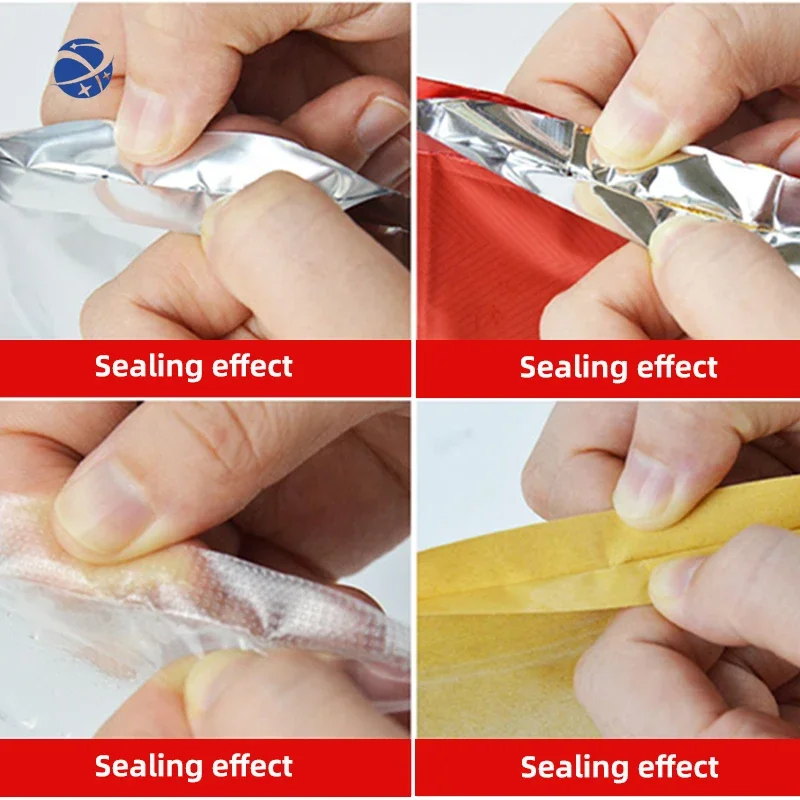 Sealing effect

Sealing effect

Sealing effect

Sealing effect