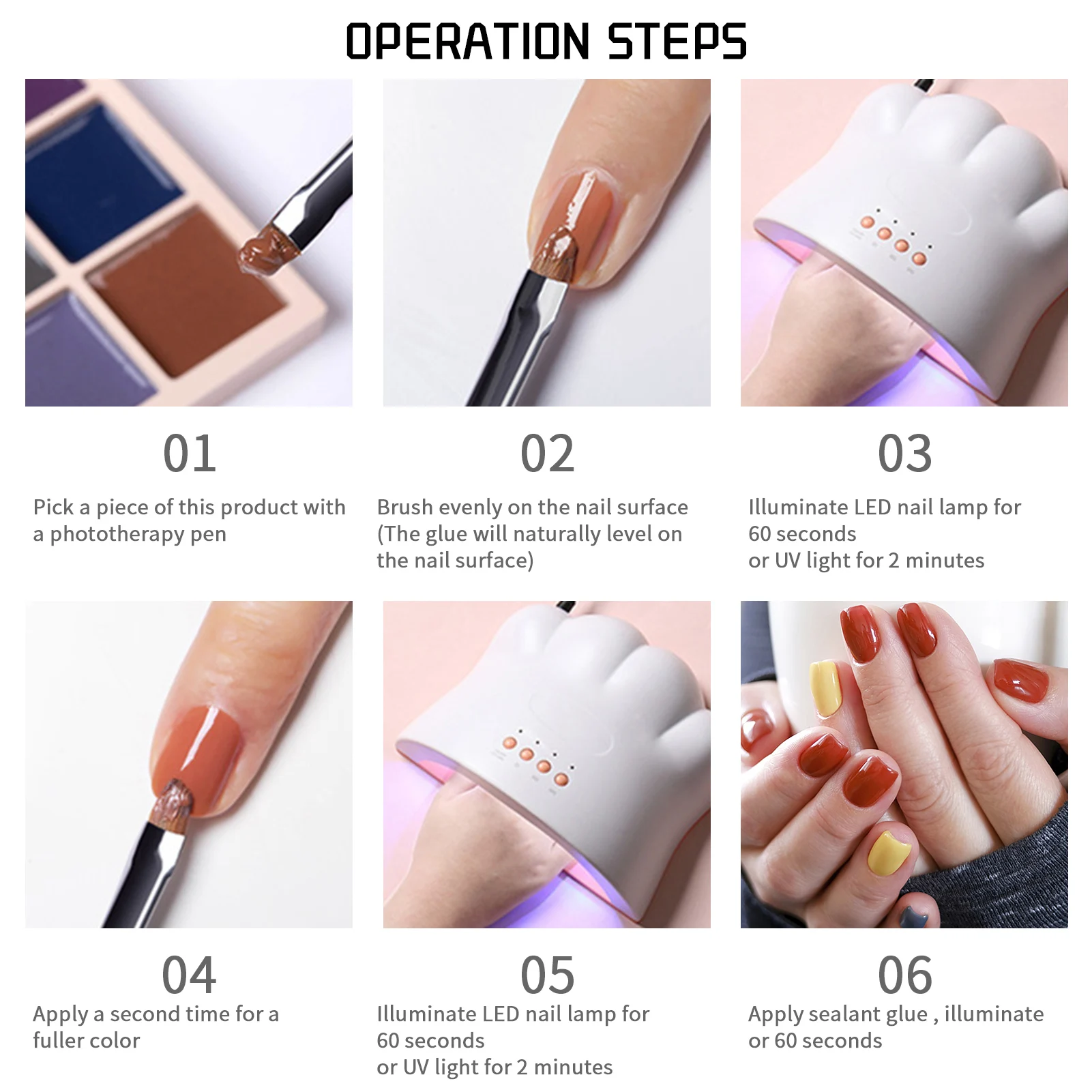 OPERATION STEPS

01

Pick a piece of this product with a phototherapy pen

02

Brush evenly on the nail surface (The glue will naturally level on the nail surface)

03

Illuminate LED nail lamp for 60 seconds or UV light for 2 minutes

04

Apply a second time for a fuller color

05

Illuminate LED nail lamp for 60 seconds or UV light for 2 minutes

06

Apply sealant glue , illuminate or 60 seconds