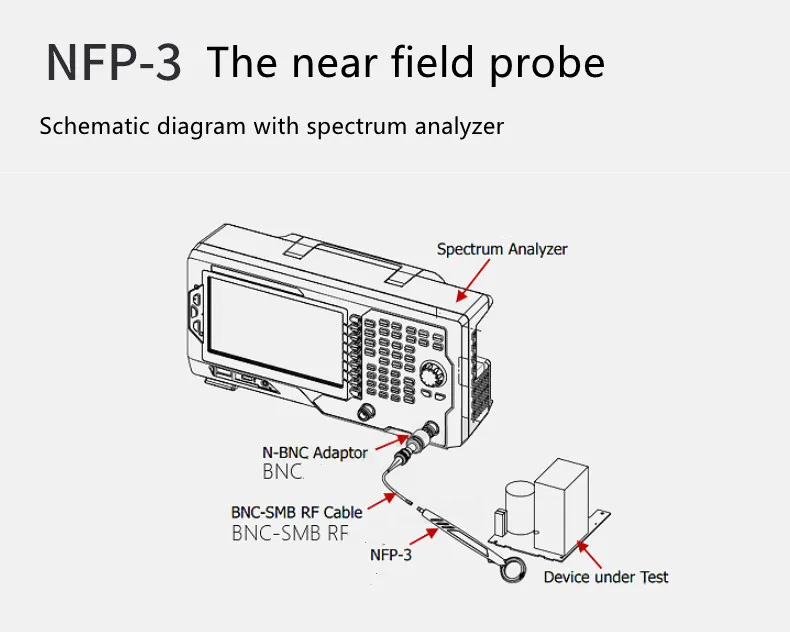 NFP-3 The near field probe

Schematic diagram with spectrum analyzer

Spectrum Analyzer

N-BNC Adaptor
BNC

BNC-SMB RF Cable
BNC-SMB RF

NFP-3

Device under Test