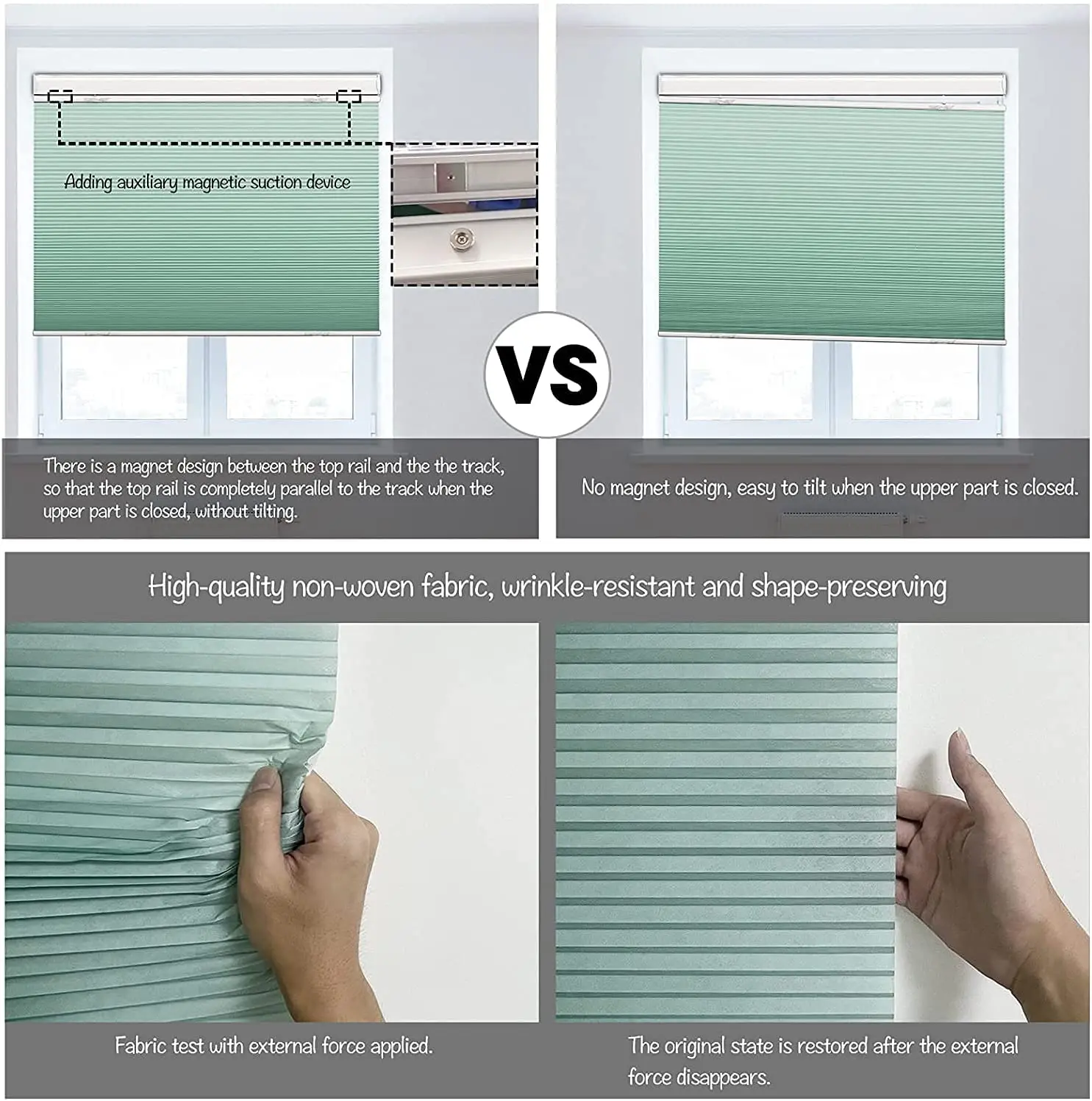 Adding auxiliary magnetic suction device

VS

There is a magnet design between the top rail and the the track, so that the top rail is completely parallel to the track when the upper part is closed, without tilting.

No magnet design, easy to tilt when the upper part is closed.

High-quality non-woven fabric, wrinkle-resistant and shape-preserving

Fabric test with external force applied.

The original state is restored after the external force disappears.