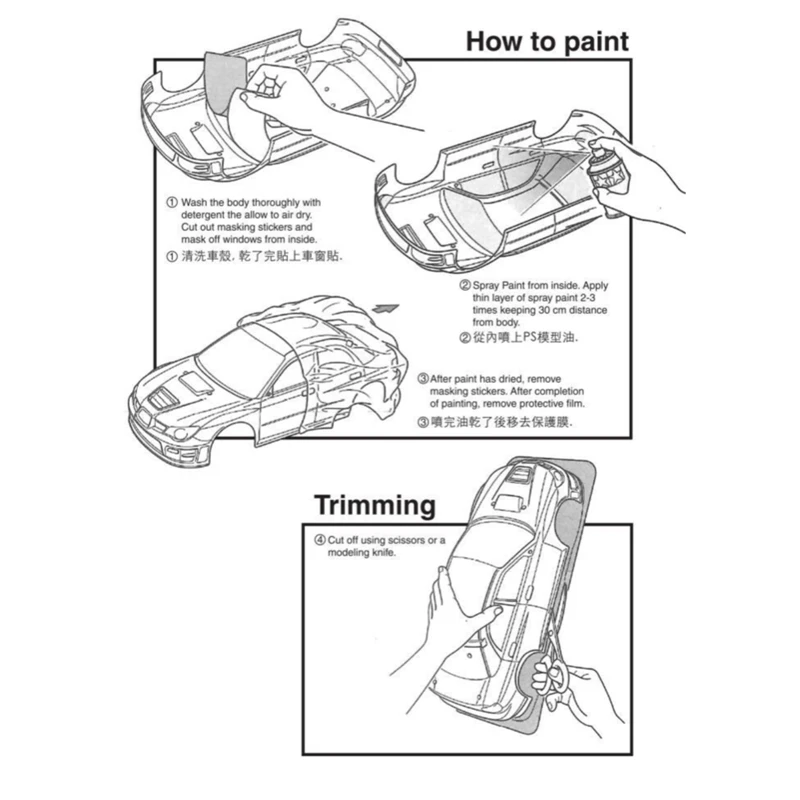 How to paint

① Wash the body thoroughly with detergent the allow to air dry. Cut out masking stickers and mask off windows from inside.
① 清洗車殼, 乾了完貼上車窗貼.

② Spray Paint from inside. Apply thin layer of spray paint 2-3 times keeping 30 cm distance from body.
② 從內噴上PS模型油.

③ After paint has dried, remove masking stickers. After completion of painting, remove protective film.
③ 噴完油乾了後移去保護膜.

Trimming

④ Cut off using scissors or a modeling knife.