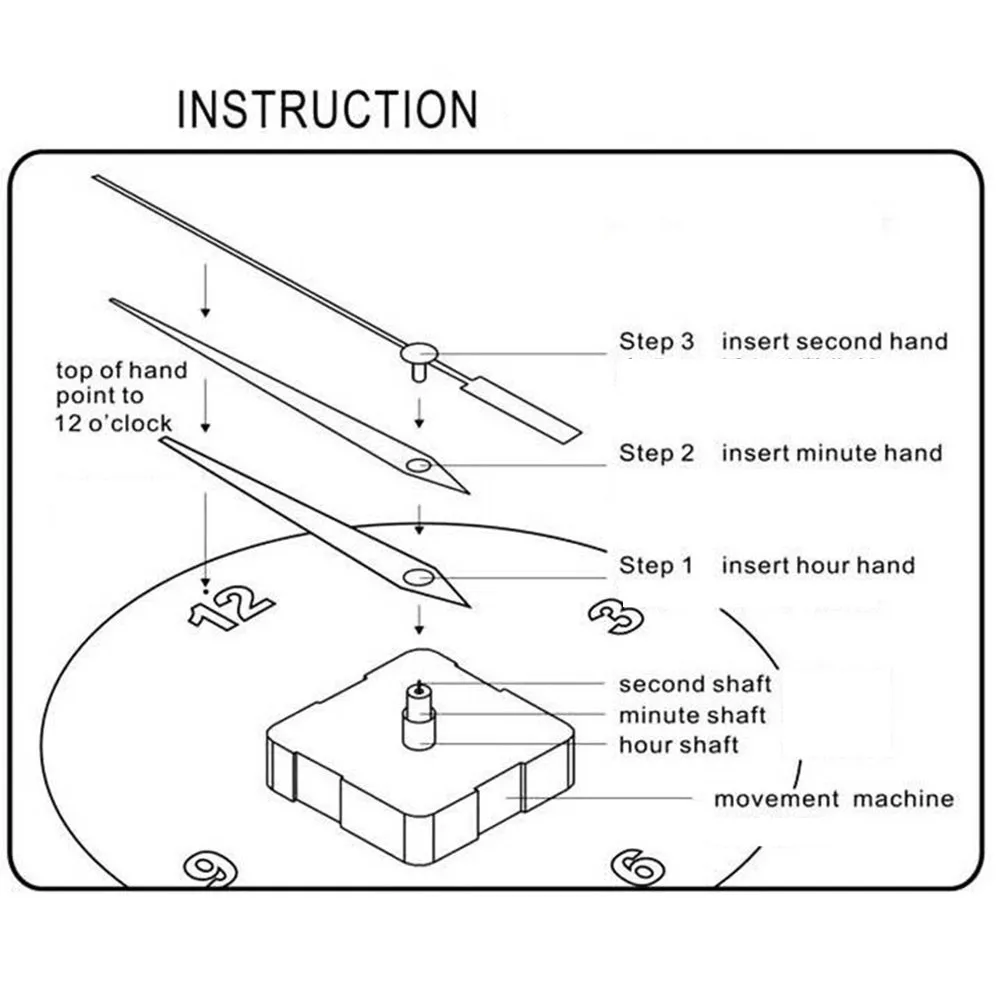 INSTRUCTION

top of hand point to 12 o'clock

Step 3 insert second hand

Step 2 insert minute hand

Step 1 insert hour hand

12

3

second shaft
minute shaft
hour shaft

movement machine

9

6