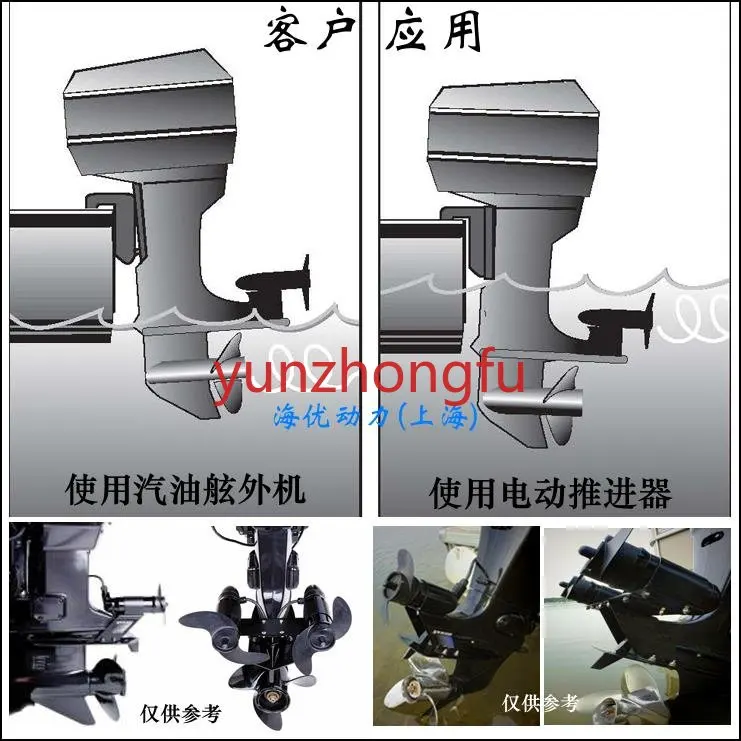 客户 应用

yunzhongfu

海优动力(上海)

使用汽油舷外机

使用电动推进器

仅供参考

仅供参考