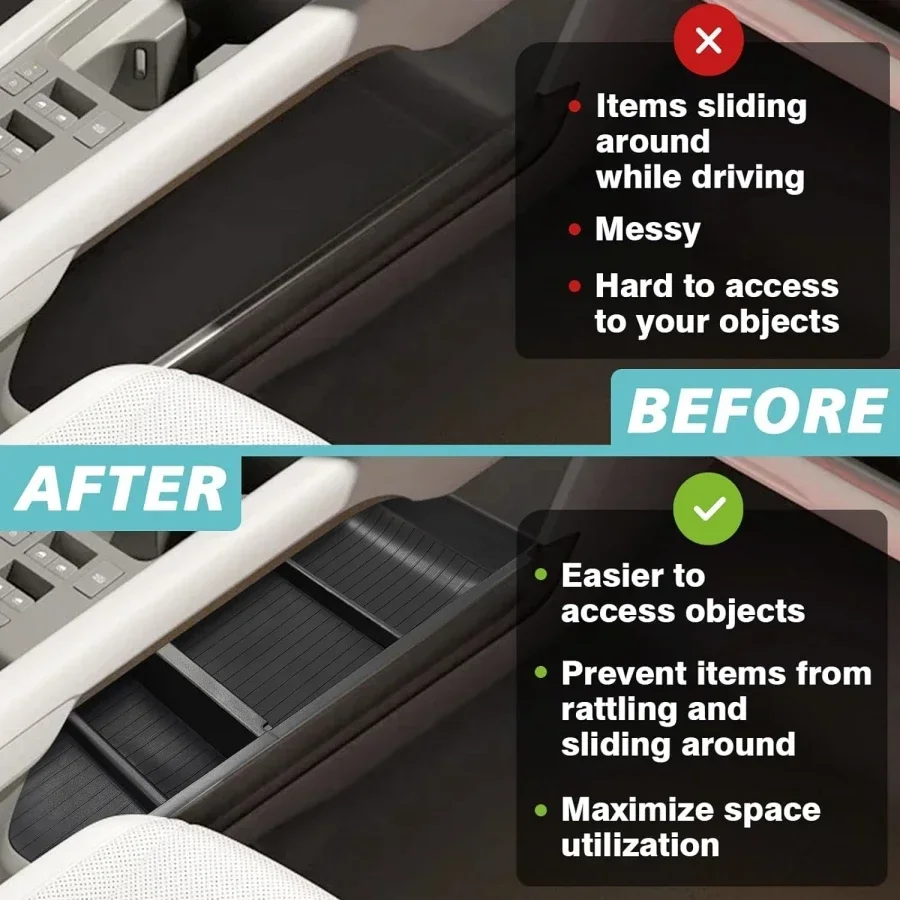 • Items sliding around while driving
• Messy
• Hard to access to your objects

BEFORE

AFTER

• Easier to access objects
• Prevent items from rattling and sliding around
• Maximize space utilization