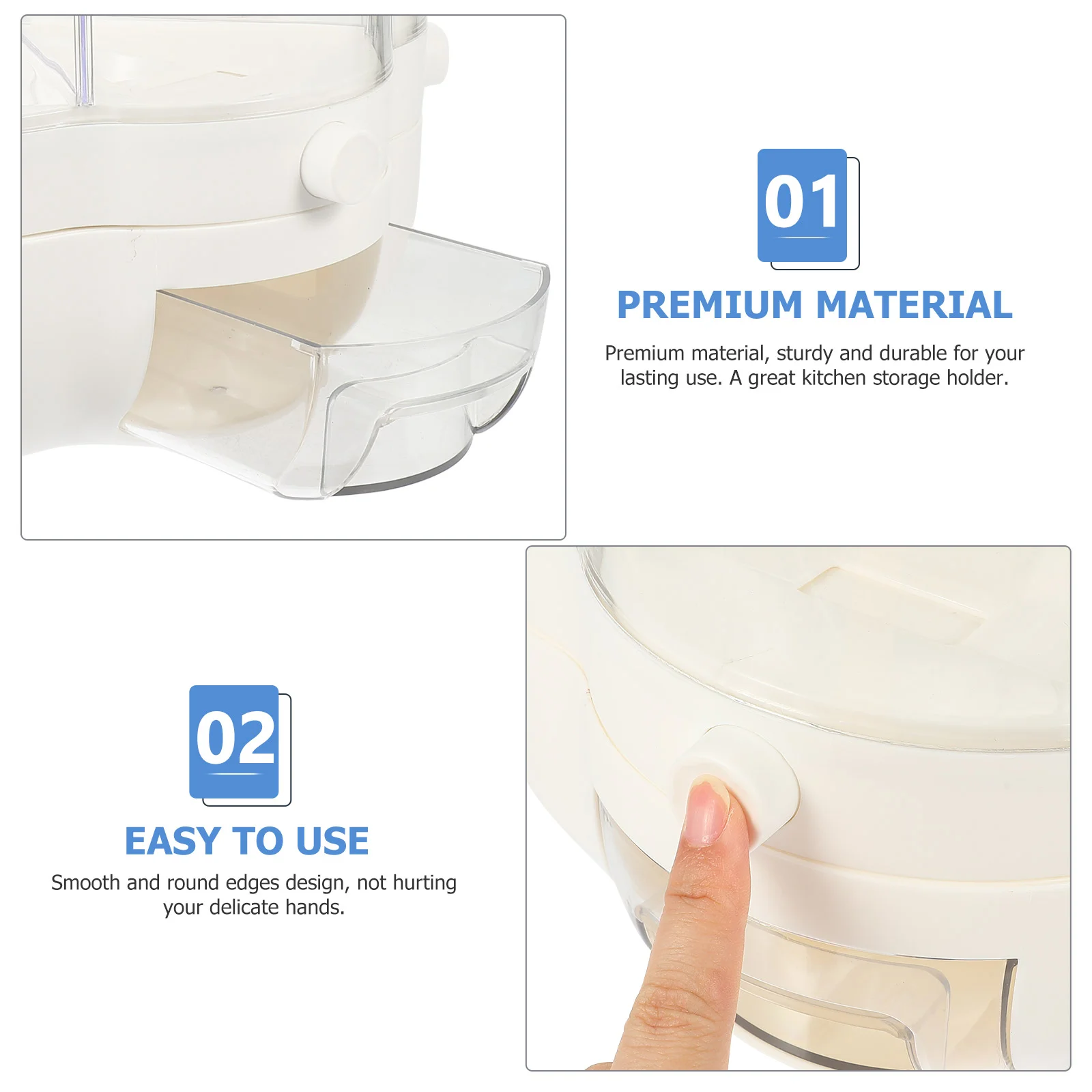 01

PREMIUM MATERIAL

Premium material, sturdy and durable for your lasting use. A great kitchen storage holder.

02

EASY TO USE

Smooth and round edges design, not hurting your delicate hands.