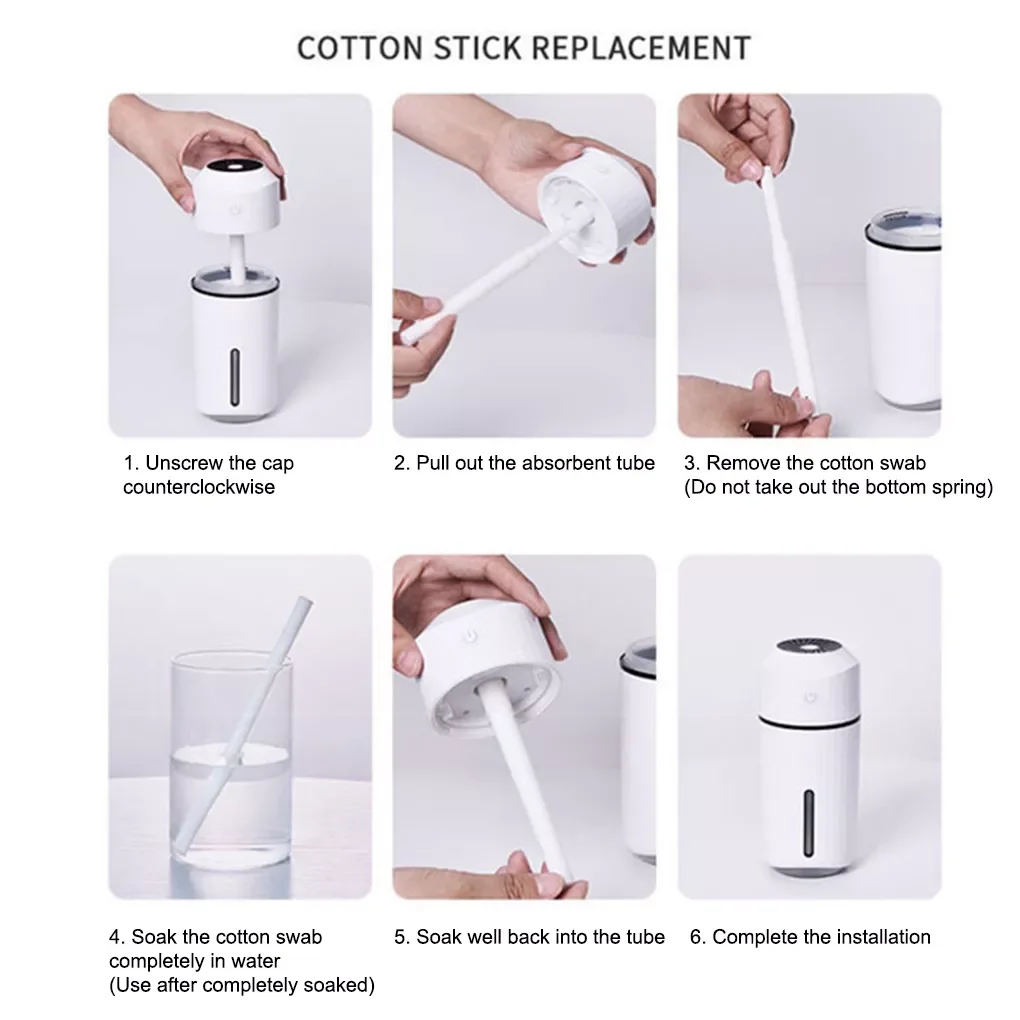 COTTON STICK REPLACEMENT

1. Unscrew the cap counterclockwise

2. Pull out the absorbent tube

3. Remove the cotton swab (Do not take out the bottom spring)

4. Soak the cotton swab completely in water (Use after completely soaked)

5. Soak well back into the tube

6. Complete the installation