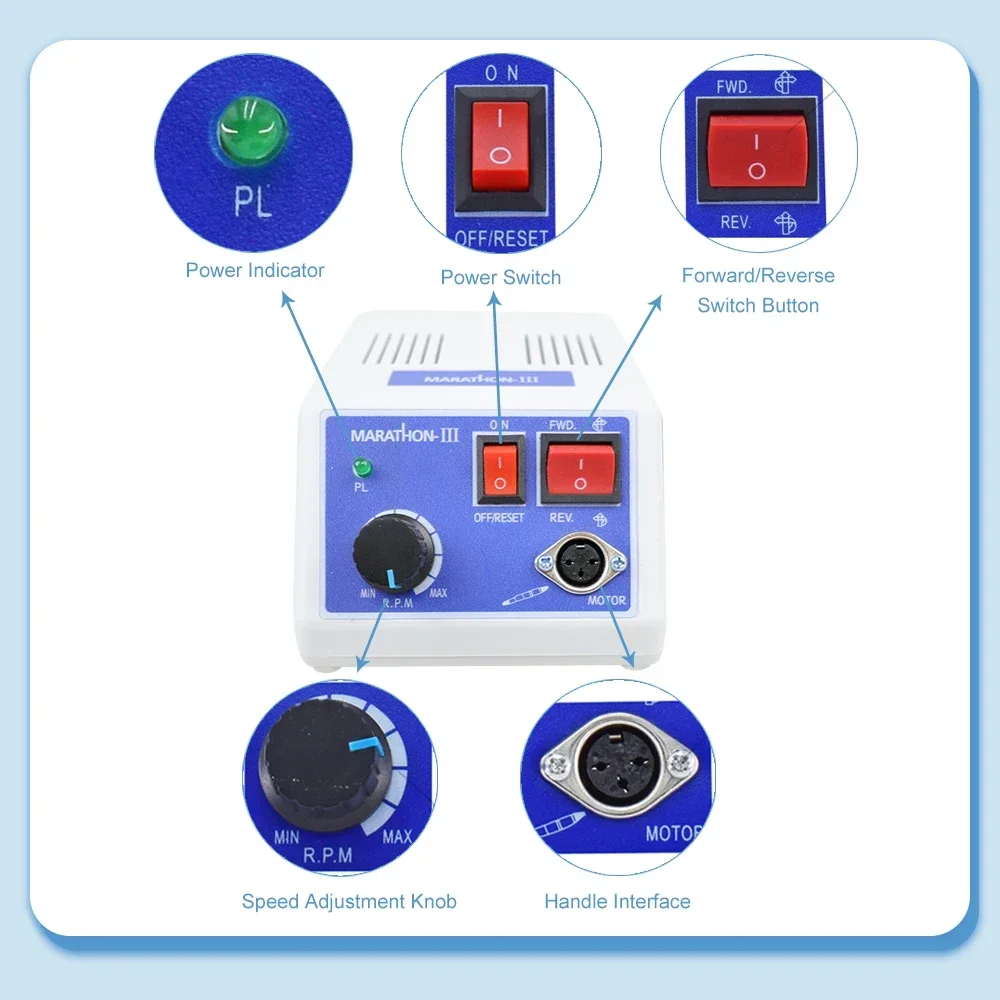 PL

Power Indicator

ON
OFF/RESET

Power Switch

FWD.
REV.

Forward/Reverse Switch Button

MARATHON-III

MARATHON-III

PL

ON
OFF/RESET

FWD.
REV.

MIN R.P.M MAX

MOTOR

MIN R.P.M MAX

Speed Adjustment Knob

MOTOR

Handle Interface