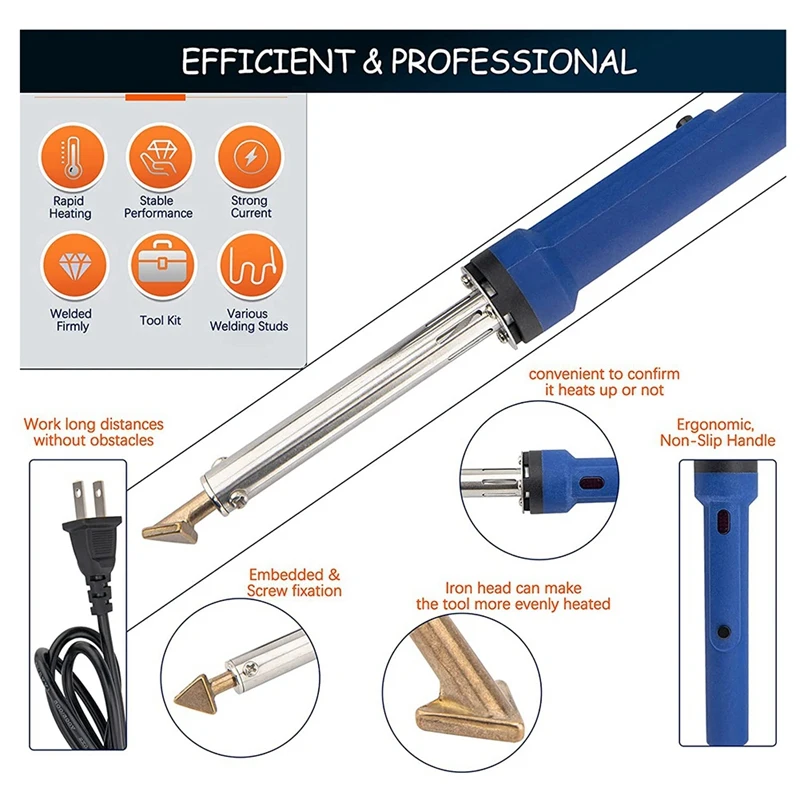 EFFICIENT & PROFESSIONAL

Rapid Heating

Stable Performance

Strong Current

Welded Firmly

Tool Kit

Various Welding Studs

convenient to confirm it heats up or not

Work long distances without obstacles

Ergonomic, Non-Slip Handle

Embedded & Screw fixation

Iron head can make the tool more evenly heated