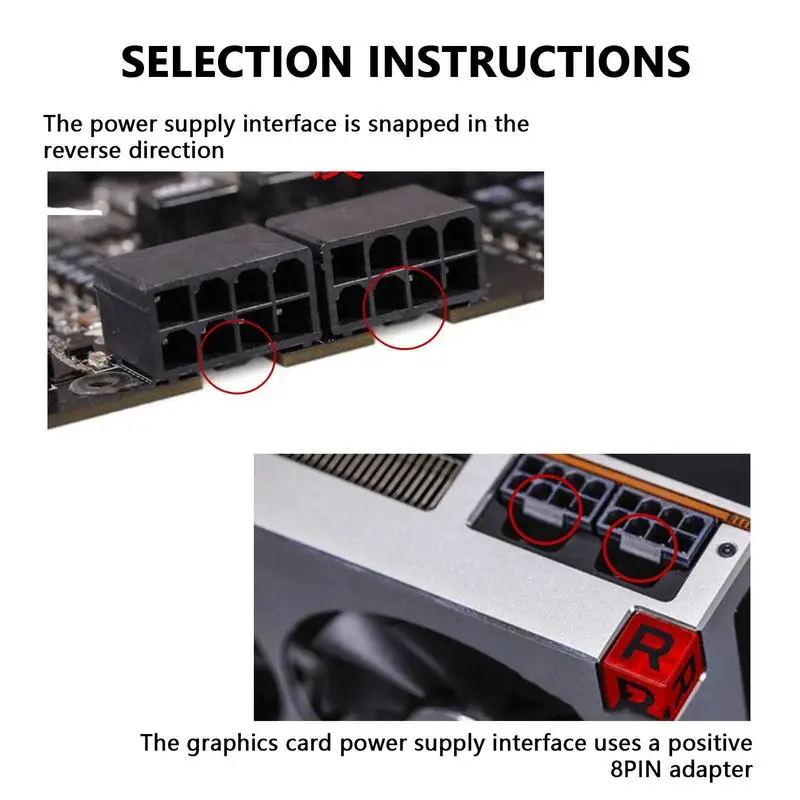 SELECTION INSTRUCTIONS

The power supply interface is snapped in the reverse direction

R

The graphics card power supply interface uses a positive 8PIN adapter