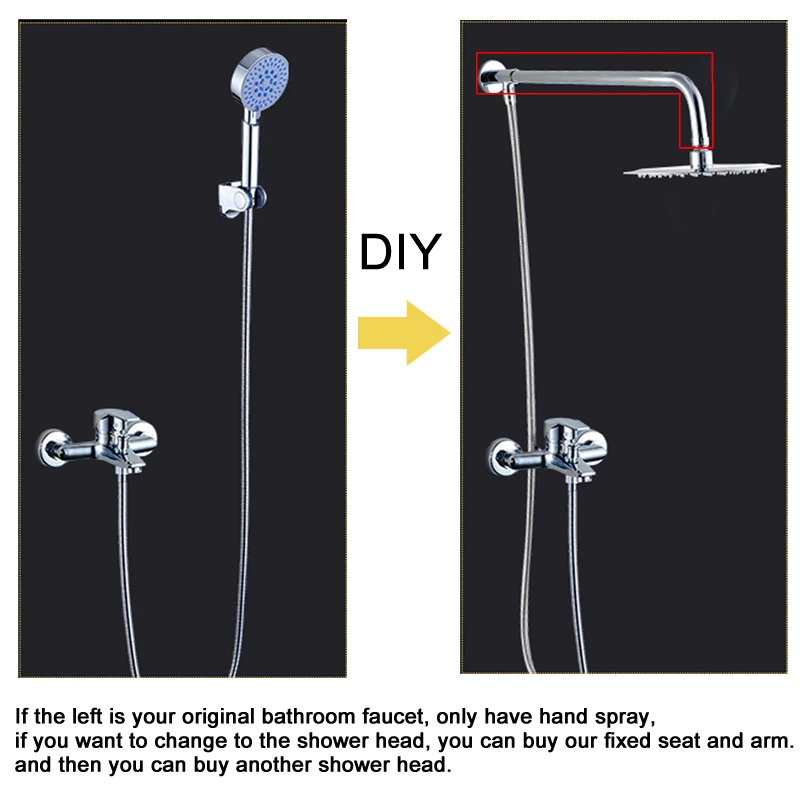 DIY

If the left is your original bathroom faucet, only have hand spray,
if you want to change to the shower head, you can buy our fixed seat and arm.
and then you can buy another shower head.