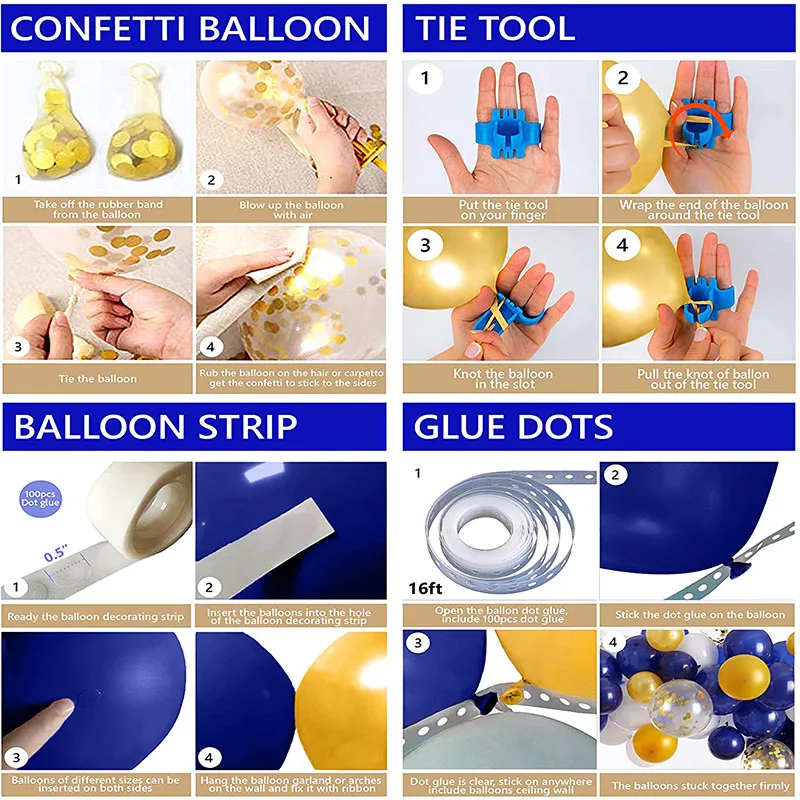 CONFETTI BALLOON

1
Take off the rubber band from the balloon

2
Blow up the balloon with air

3
Tie the balloon

4
Rub the balloon on the hair or carpetto get the confetti to stick to the sides

TIE TOOL

1
Put the tie tool on your finger

2
Wrap the end of the balloon around the tie tool

3
Knot the balloon in the slot

4
Pull the knot of ballon out of the tie tool

BALLOON STRIP

100pcs Dot glue
0.5"
1
Ready the balloon decorating strip

2
Insert the balloons into the hole of the balloon decorating strip

3
Balloons of different sizes can be inserted on both sides

4
Hang the balloon garland or arches on the wall and fix it with ribbon

GLUE DOTS

1
16ft
Open the ballon dot glue, include 100pcs dot glue

2
Stick the dot glue on the balloon

3
Dot glue is clear, stick on anywhere include balloons ceiling wall

4
The balloons stuck together firmly