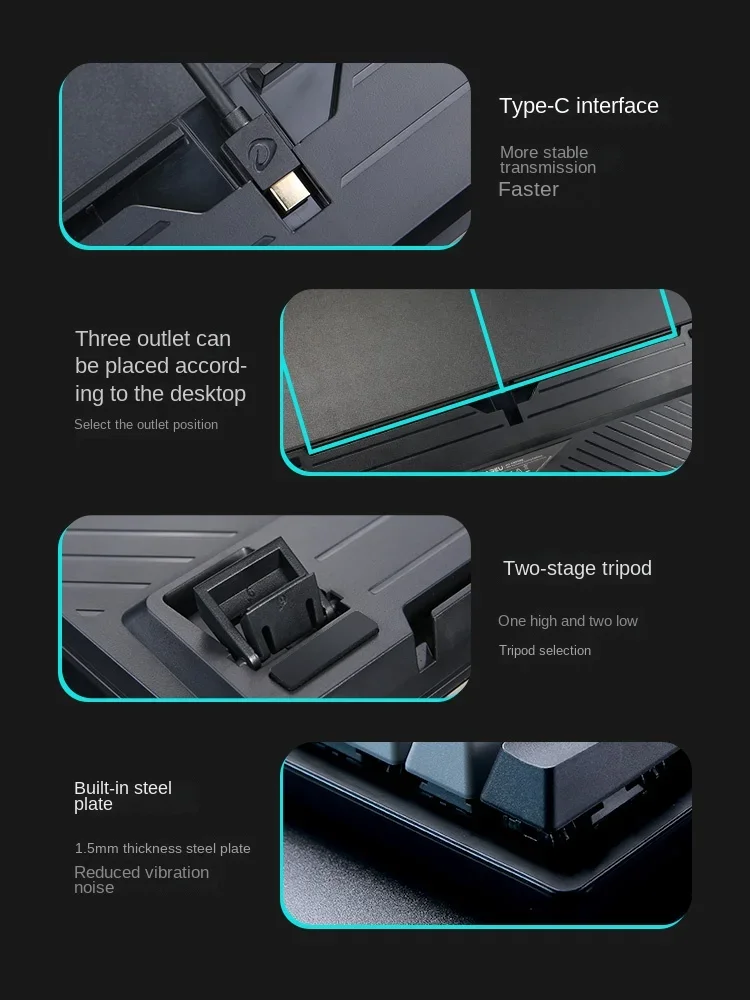 Type-C interface

More stable transmission
Faster

Three outlet can be placed according to the desktop

Select the outlet position

Two-stage tripod

One high and two low

Tripod selection

Built-in steel plate

1.5mm thickness steel plate

Reduced vibration noise