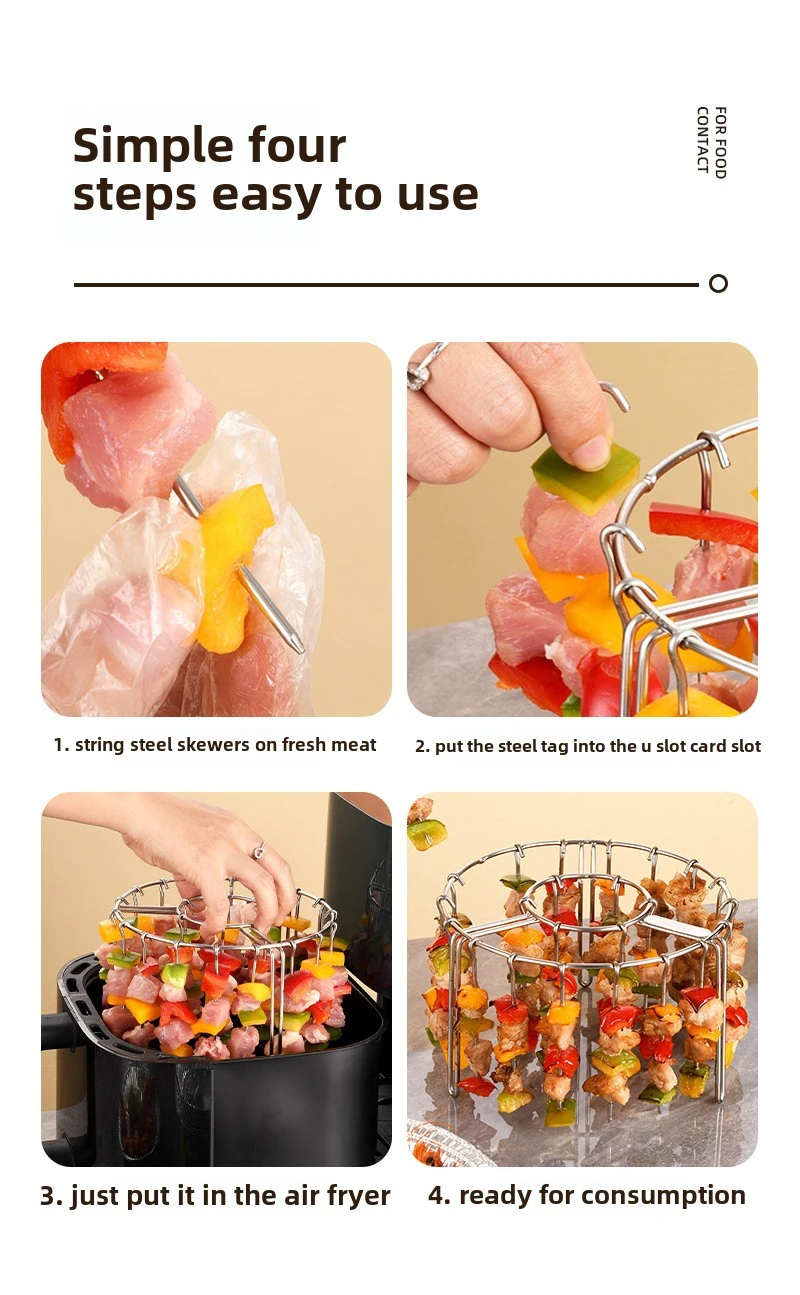 Simple four steps easy to use

FOR FOOD CONTACT

1. string steel skewers on fresh meat

2. put the steel tag into the u slot card slot

3. just put it in the air fryer

4. ready for consumption