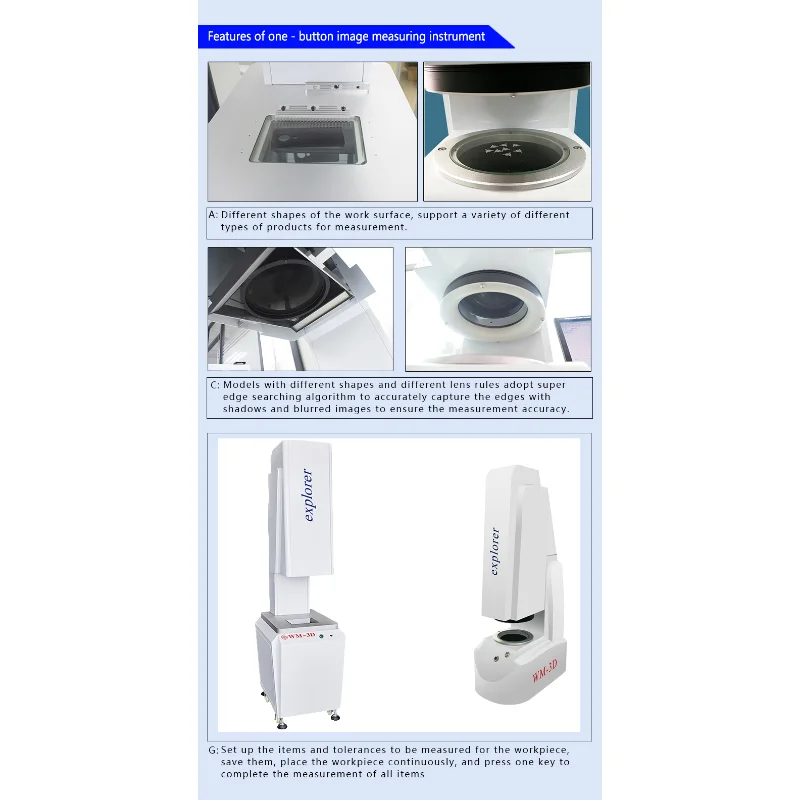 Features of one - button image measuring instrument

A: Different shapes of the work surface, support a variety of different types of products for measurement.

C: Models with different shapes and different lens rules adopt super edge searching algorithm to accurately capture the edges with shadows and blurred images to ensure the measurement accuracy.

explorer

WM-3D

explorer

WM-3D

G: Set up the items and tolerances to be measured for the workpiece, save them, place the workpiece continuously, and press one key to complete the measurement of all items