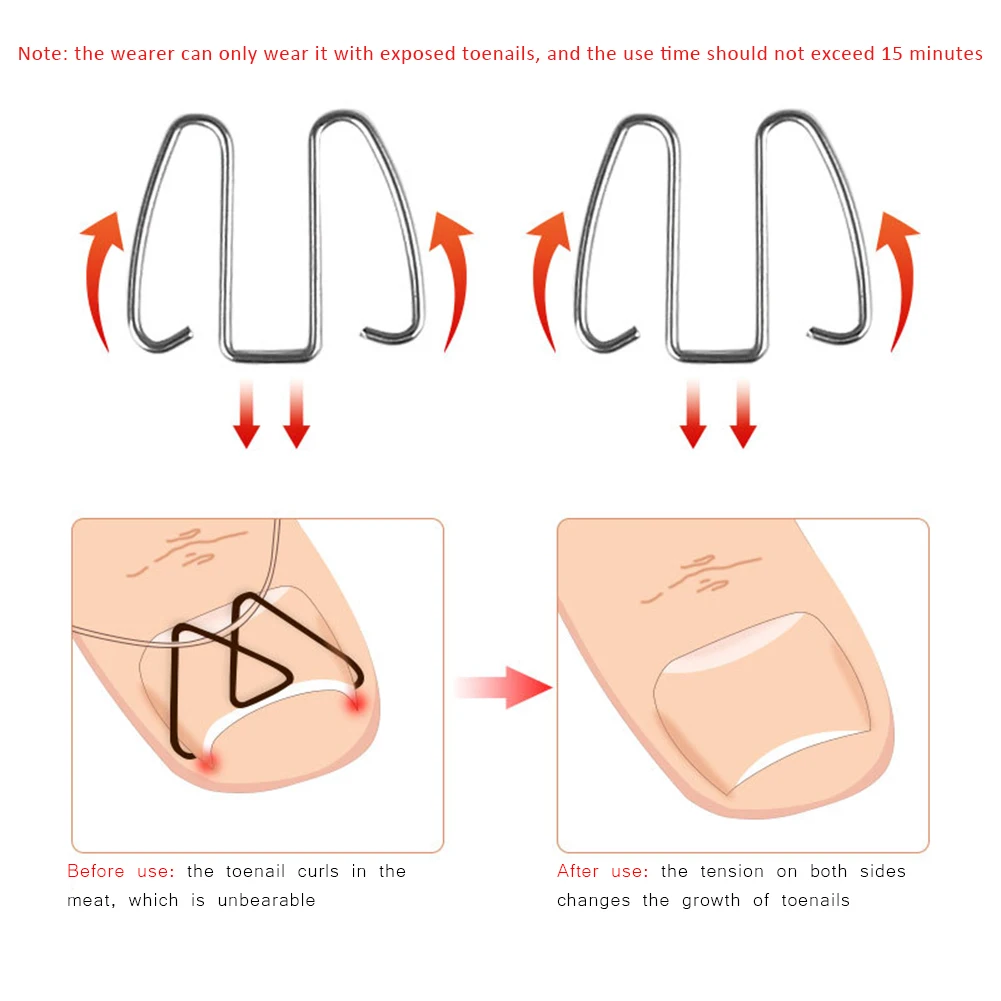 Note: the wearer can only wear it with exposed toenails, and the use time should not exceed 15 minutes

Before use: the toenail curls in the meat, which is unbearable

After use: the tension on both sides changes the growth of toenails