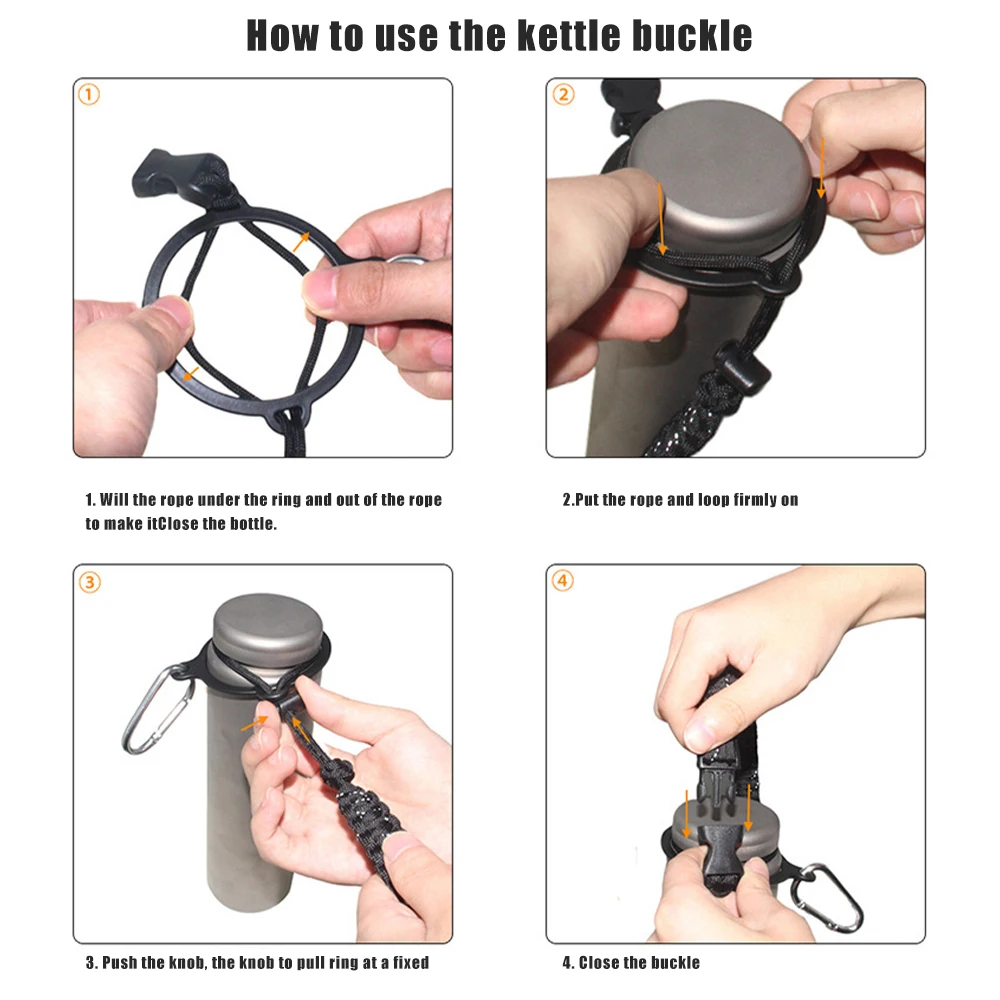 How to use the kettle buckle

①

1. Will the rope under the ring and out of the rope to make itClose the bottle.

②

2.Put the rope and loop firmly on

③

3. Push the knob, the knob to pull ring at a fixed

④

4. Close the buckle