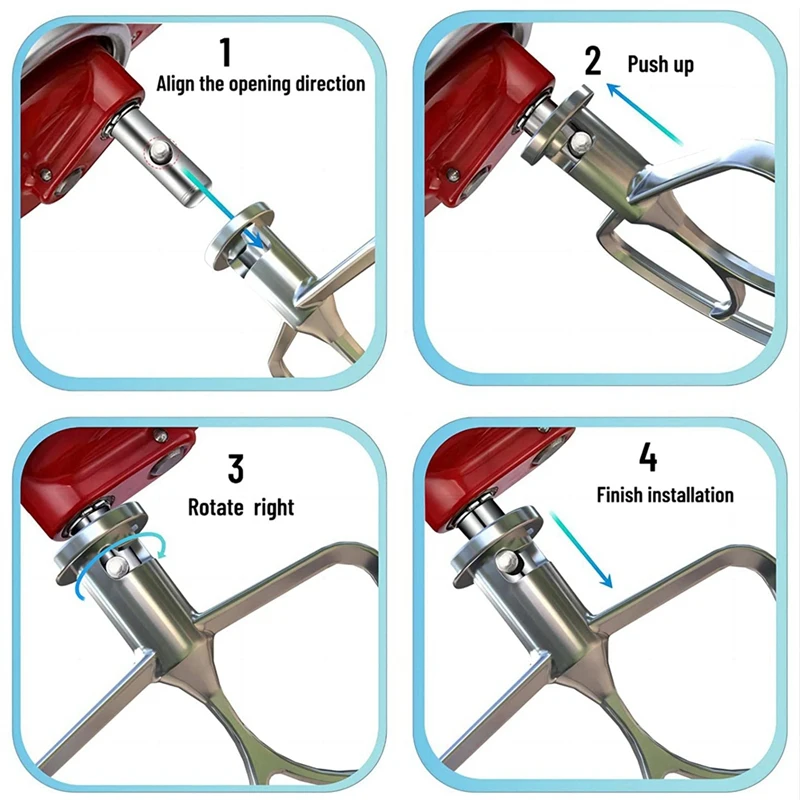 1
Align the opening direction

2 Push up

3
Rotate right

4
Finish installation