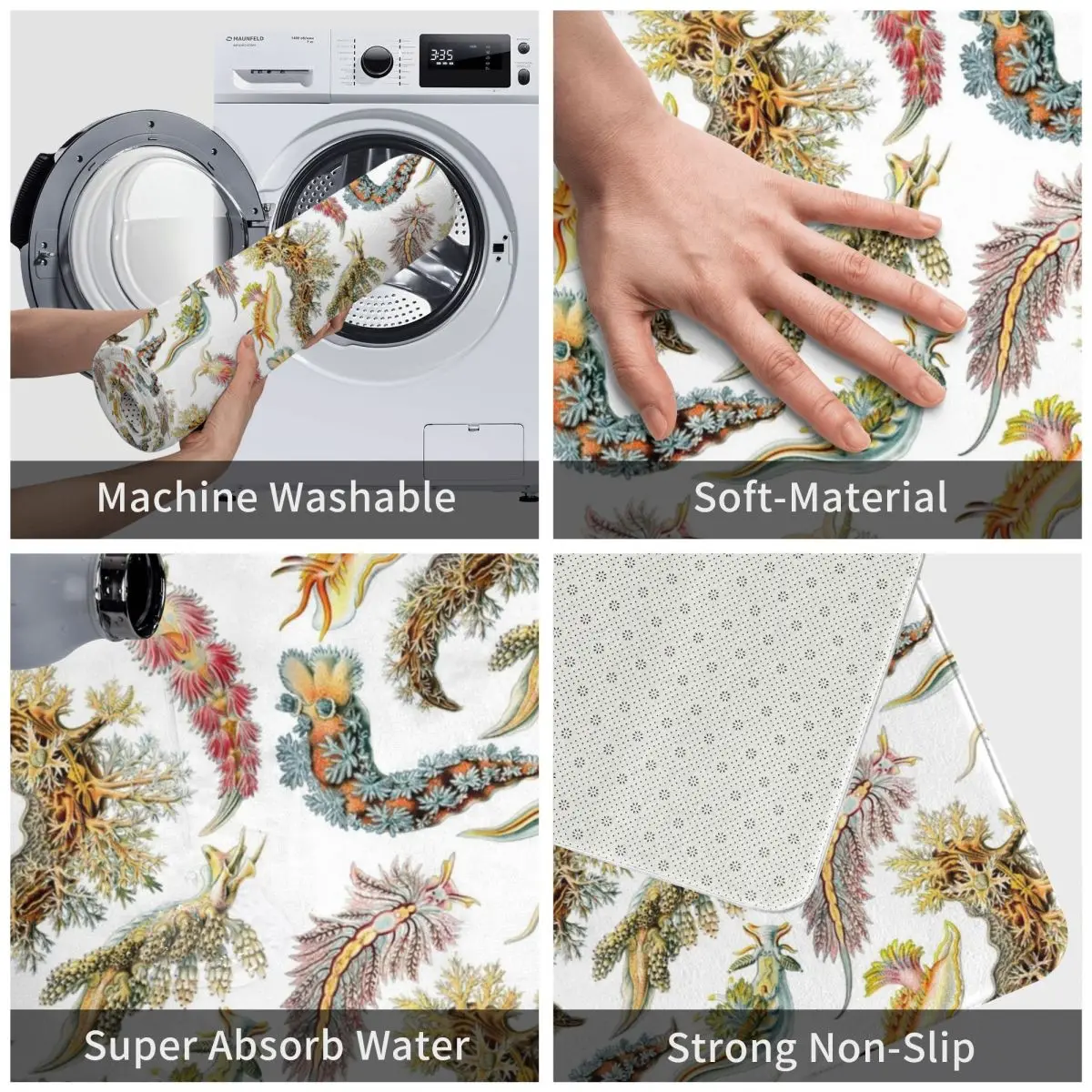 MAUNFELD

3:35

Machine Washable

Soft-Material

Super Absorb Water

Strong Non-Slip